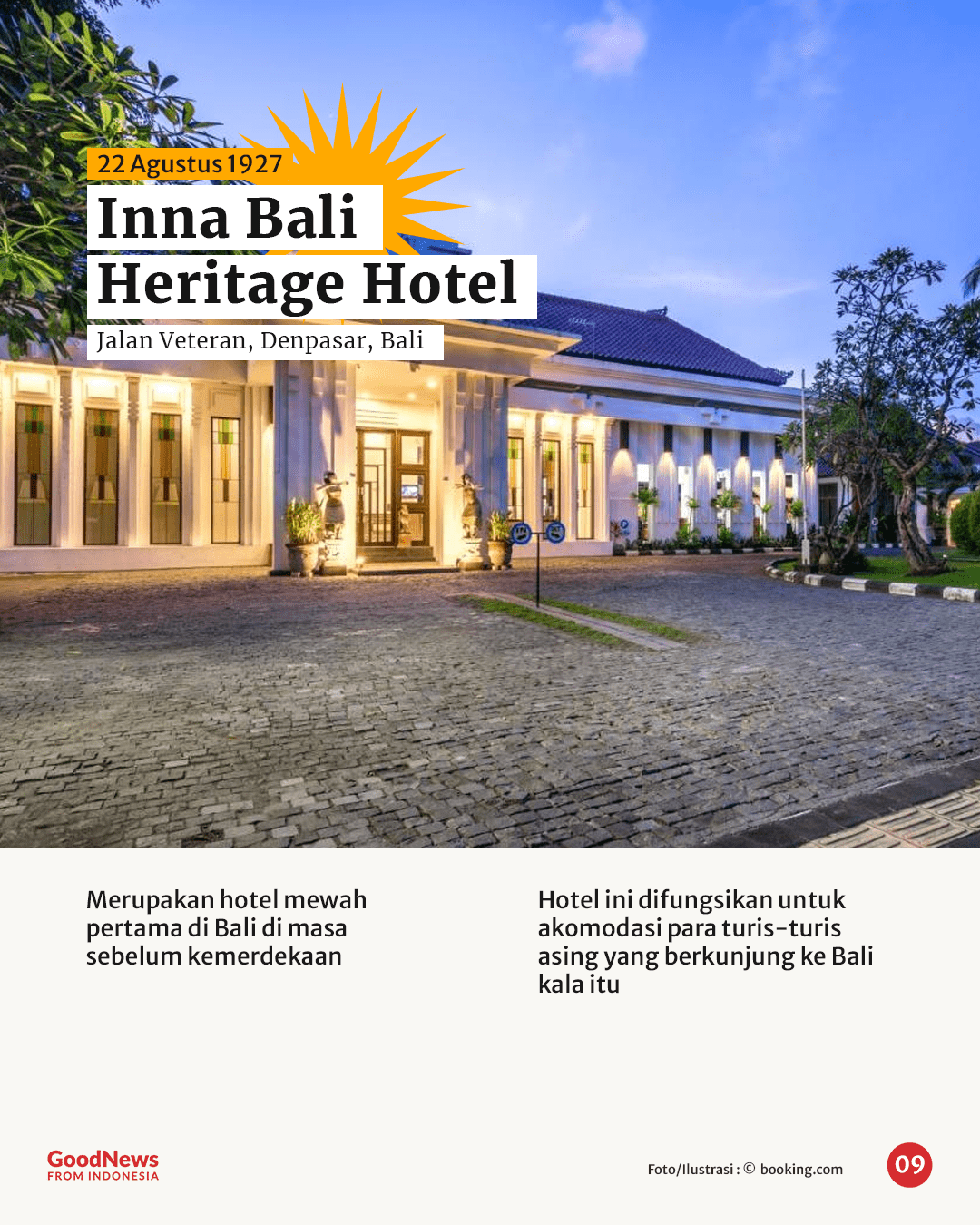 22 Agustus 1927

Inna Bali Heritage Hotel

Jalan Veteran, Denpasar, Bali

Merupakan hotel mewah pertama di Bali di masa sebelum kemerdekaan

Hotel ini difungsikan untuk akomodasi para turis-turis asing yang berkunjung ke Bali kala itu

GoodNews FROM INDONESIA

Foto/Ilustrasi : © booking.com

09