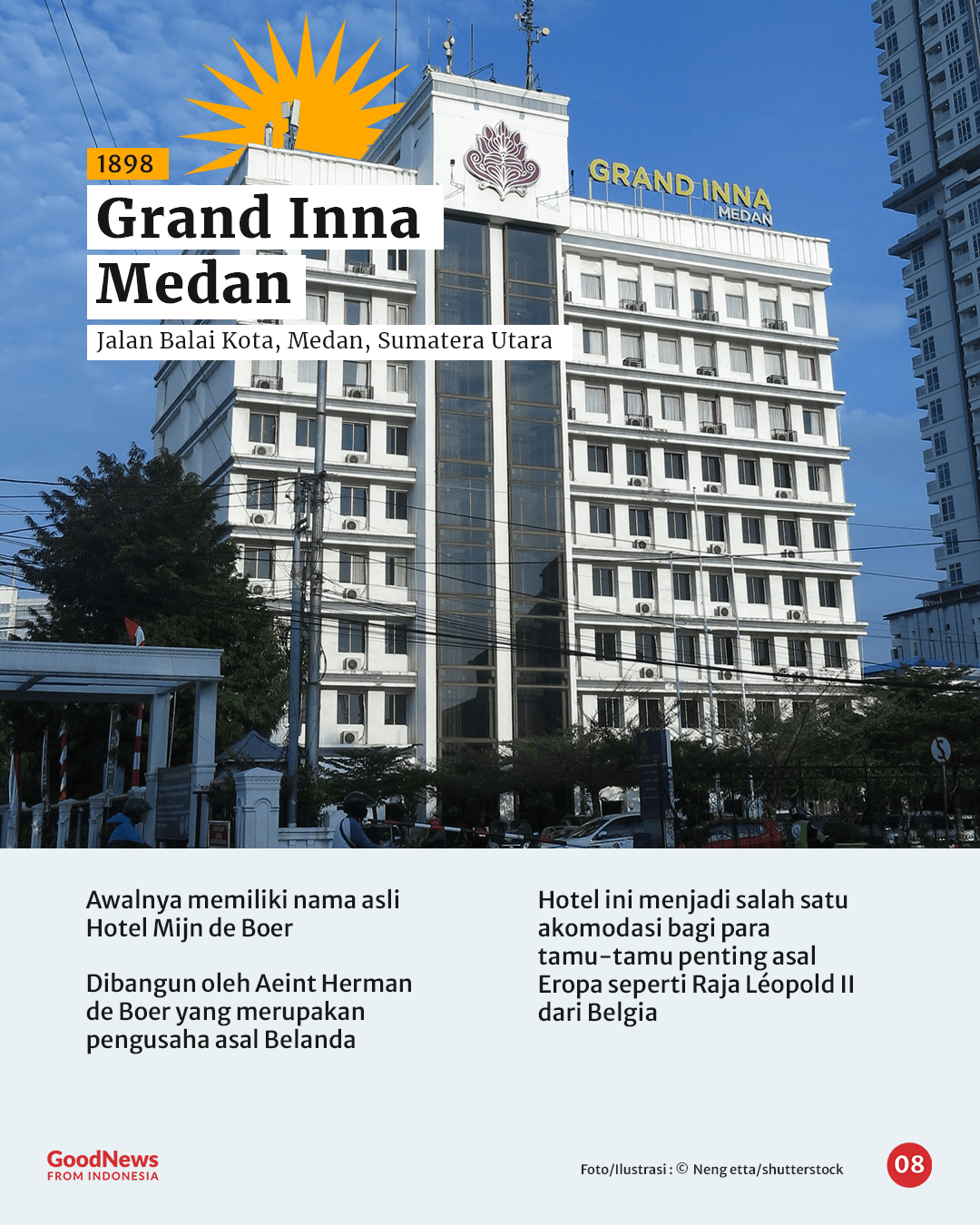 1898

Grand Inna Medan

Jalan Balai Kota, Medan, Sumatera Utara

GRAND INNA MEDAN

Awalnya memiliki nama asli Hotel Mijn de Boer

Dibangun oleh Aeint Herman de Boer yang merupakan pengusaha asal Belanda

Hotel ini menjadi salah satu akomodasi bagi para tamu-tamu penting asal Eropa seperti Raja Léopold II dari Belgia

GoodNews FROM INDONESIA

Foto/Ilustrasi : © Neng etta/shutterstock

08