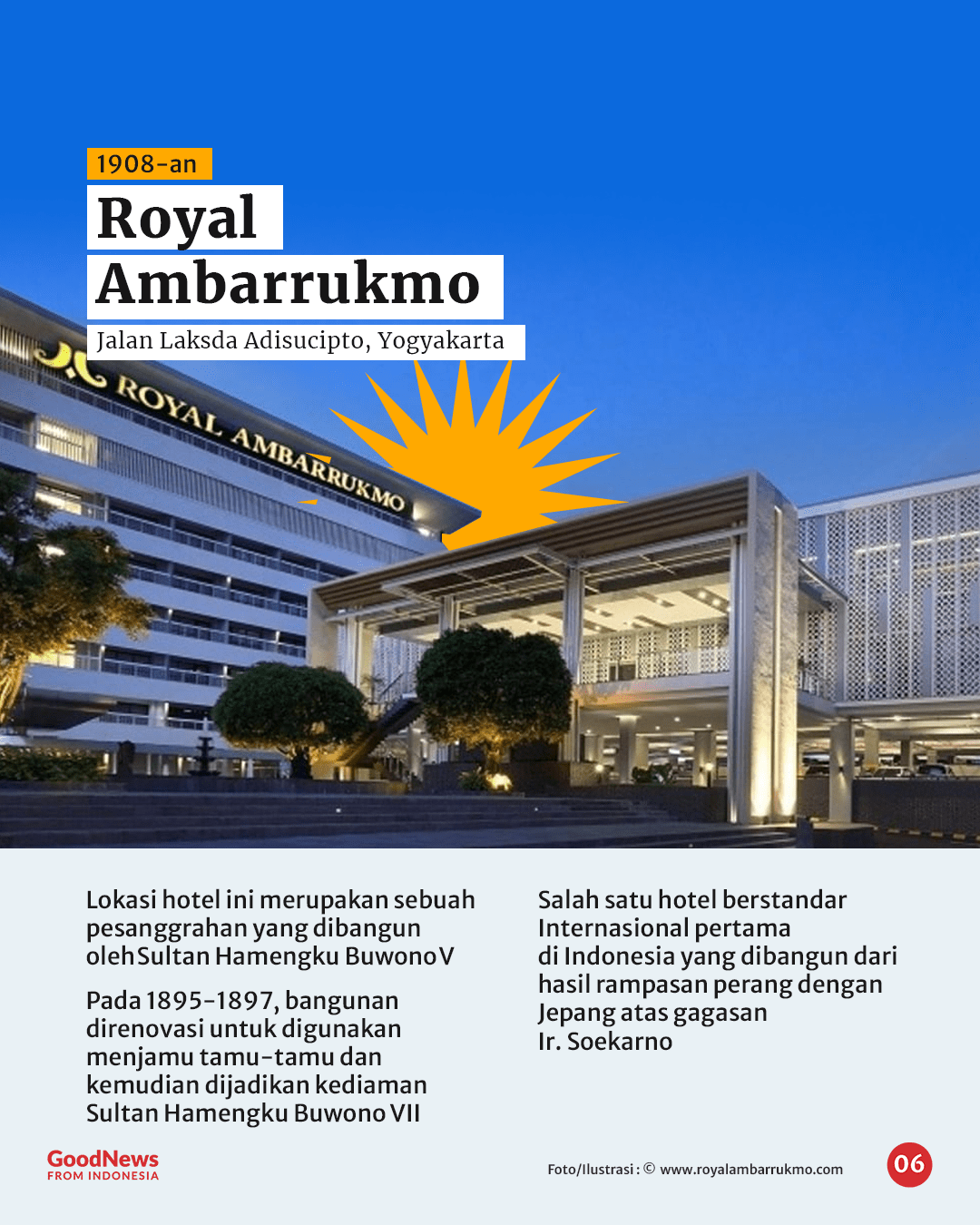 1908-an

Royal Ambarrukmo

Jalan Laksda Adisucipto, Yogyakarta

ROYAL AMBARRUKMO

Lokasi hotel ini merupakan sebuah pesanggrahan yang dibangun oleh Sultan Hamengku Buwono V

Pada 1895-1897, bangunan direnovasi untuk digunakan menjamu tamu-tamu dan kemudian dijadikan kediaman Sultan Hamengku Buwono VII

Salah satu hotel berstandar Internasional pertama di Indonesia yang dibangun dari hasil rampasan perang dengan Jepang atas gagasan Ir. Soekarno

GoodNews FROM INDONESIA

Foto/Ilustrasi : © www.royalambarrukmo.com

06