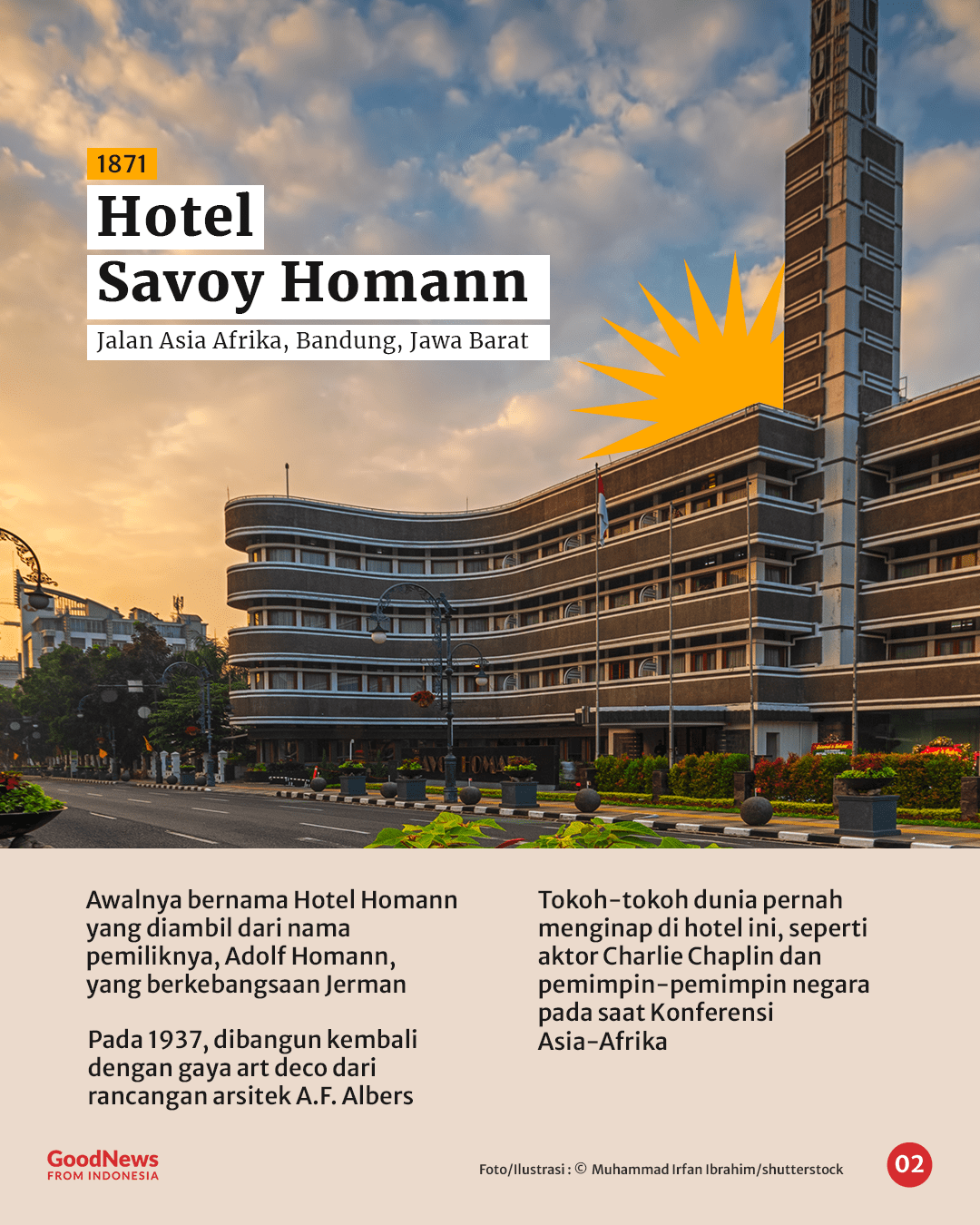 1871

Hotel Savoy Homann

Jalan Asia Afrika, Bandung, Jawa Barat

Awalnya bernama Hotel Homann yang diambil dari nama pemiliknya, Adolf Homann, yang berkebangsaan Jerman

Pada 1937, dibangun kembali dengan gaya art deco dari rancangan arsitek A.F. Albers

Tokoh-tokoh dunia pernah menginap di hotel ini, seperti aktor Charlie Chaplin dan pemimpin-pemimpin negara pada saat Konferensi Asia-Afrika

GoodNews FROM INDONESIA

Foto/Ilustrasi : © Muhammad Irfan Ibrahim/shutterstock

02