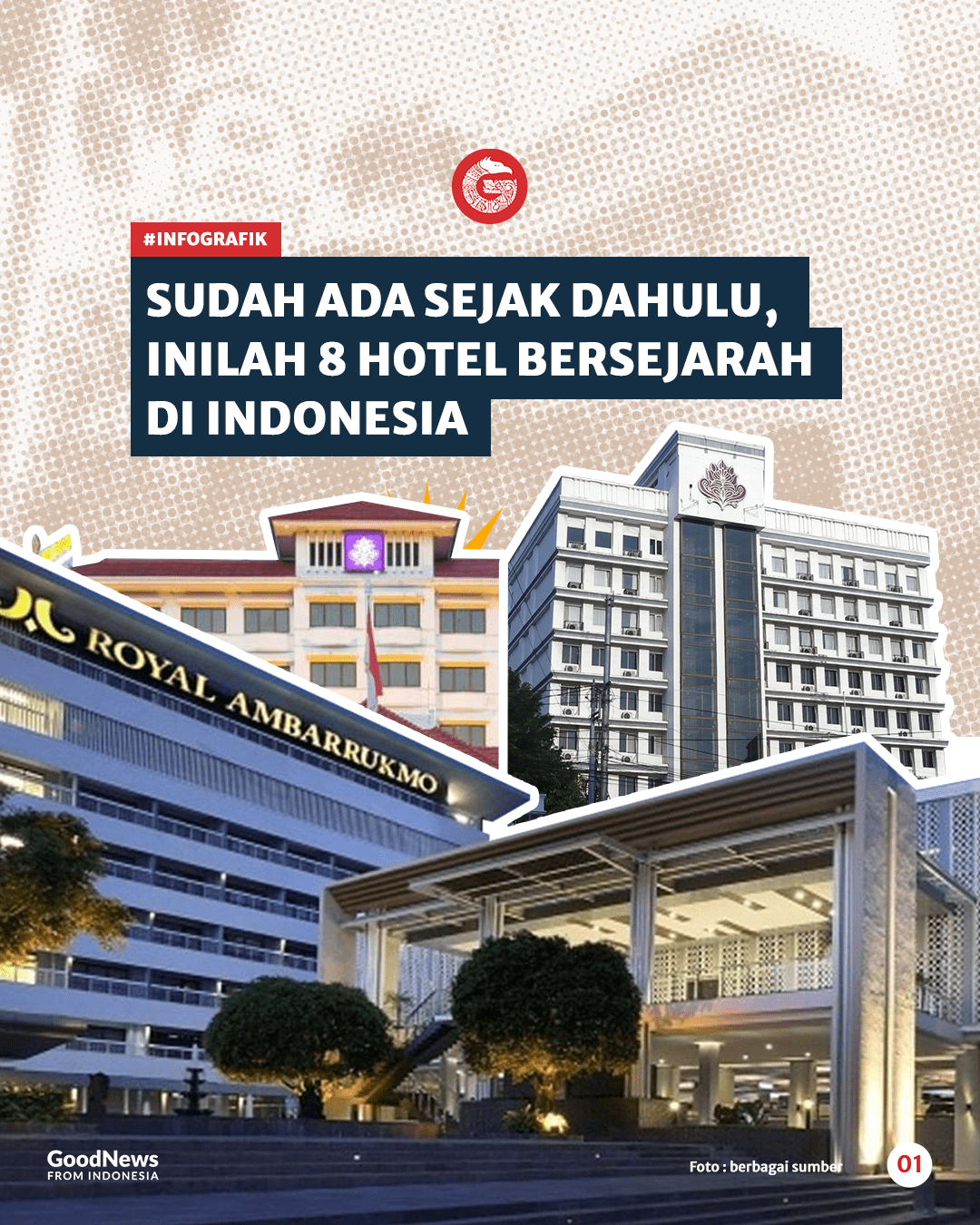 #INFOGRAFIK

SUDAH ADA SEJAK DAHULU, INILAH 8 HOTEL BERSEJARAH DI INDONESIA

ROYAL AMBARRUKMO

GoodNews FROM INDONESIA

Foto : berbagai sumber

01