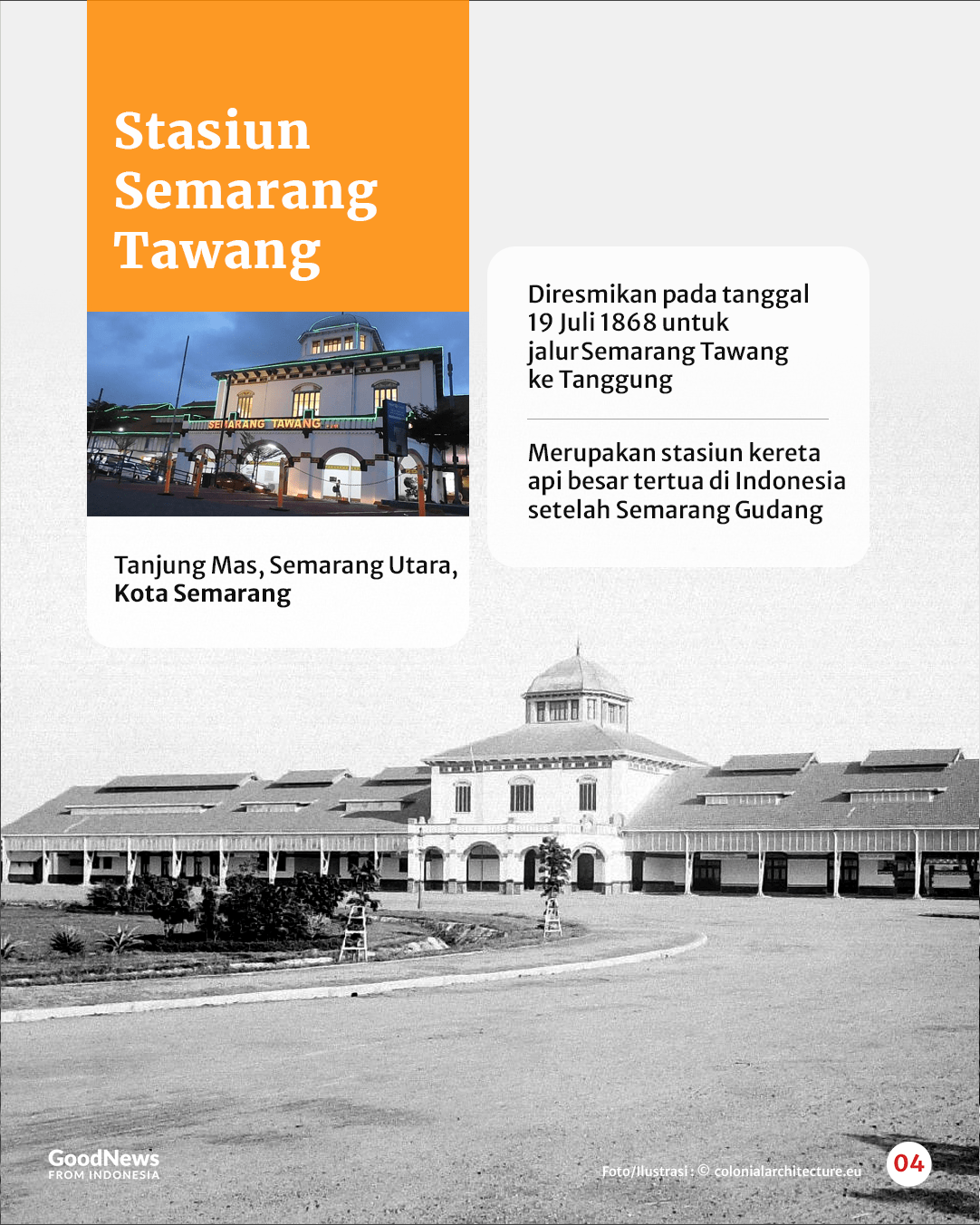 Stasiun Semarang Tawang

SEMARANG TAWANG

Tanjung Mas, Semarang Utara, Kota Semarang

Diresmikan pada tanggal 19 Juli 1868 untuk jalur Semarang Tawang ke Tanggung

Merupakan stasiun kereta api besar tertua di Indonesia setelah Semarang Gudang

GoodNews FROM INDONESIA

Foto/Ilustrasi : © colonialarchitecture.eu

04