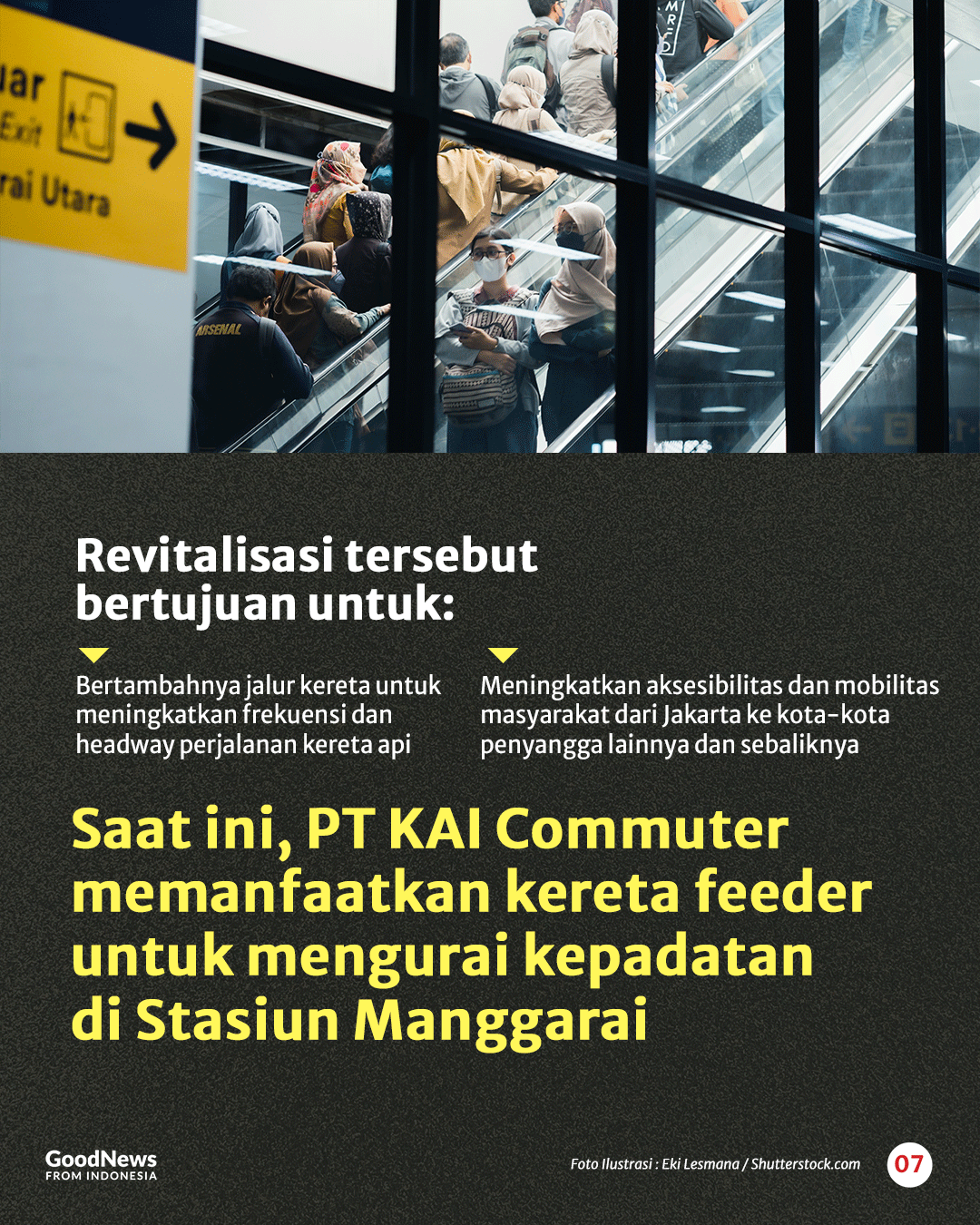 uar
Exit
rai Utara

ARSENAL

Revitalisasi tersebut bertujuan untuk:

Bertambahnya jalur kereta untuk meningkatkan frekuensi dan headway perjalanan kereta api

Meningkatkan aksesibilitas dan mobilitas masyarakat dari Jakarta ke kota-kota penyangga lainnya dan sebaliknya

Saat ini, PT KAI Commuter memanfaatkan kereta feeder untuk mengurai kepadatan di Stasiun Manggarai

GoodNews
FROM INDONESIA

Foto Ilustrasi : Eki Lesmana / Shutterstock.com

07