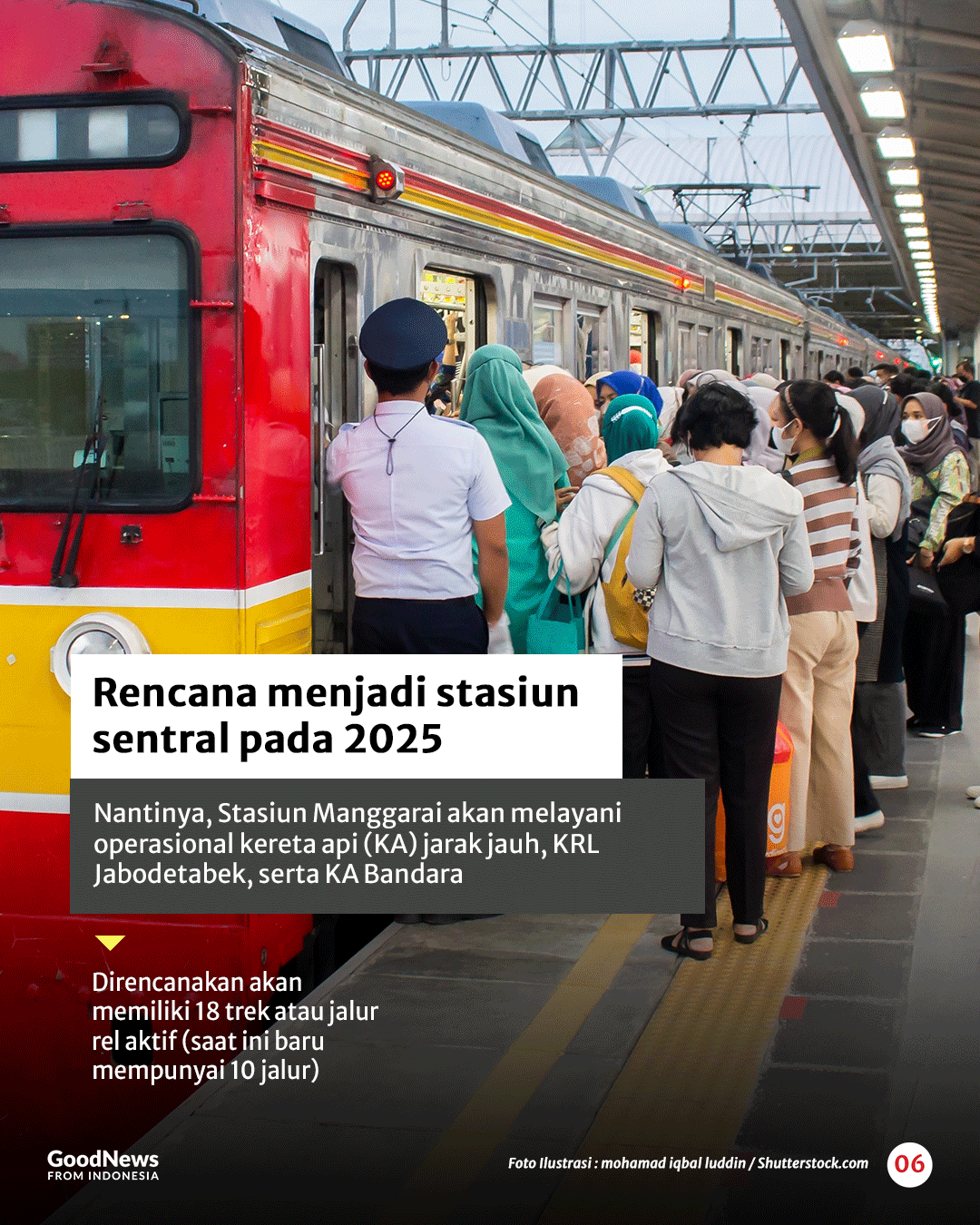 Rencana menjadi stasiun sentral pada 2025

Nantinya, Stasiun Manggarai akan melayani operasional kereta api (KA) jarak jauh, KRL Jabodetabek, serta KA Bandara

Direncanakan akan memiliki 18 trek atau jalur rel aktif (saat ini baru mempunyai 10 jalur)

GoodNews FROM INDONESIA

Foto Ilustrasi : mohamad iqbal luddin / Shutterstock.com

06