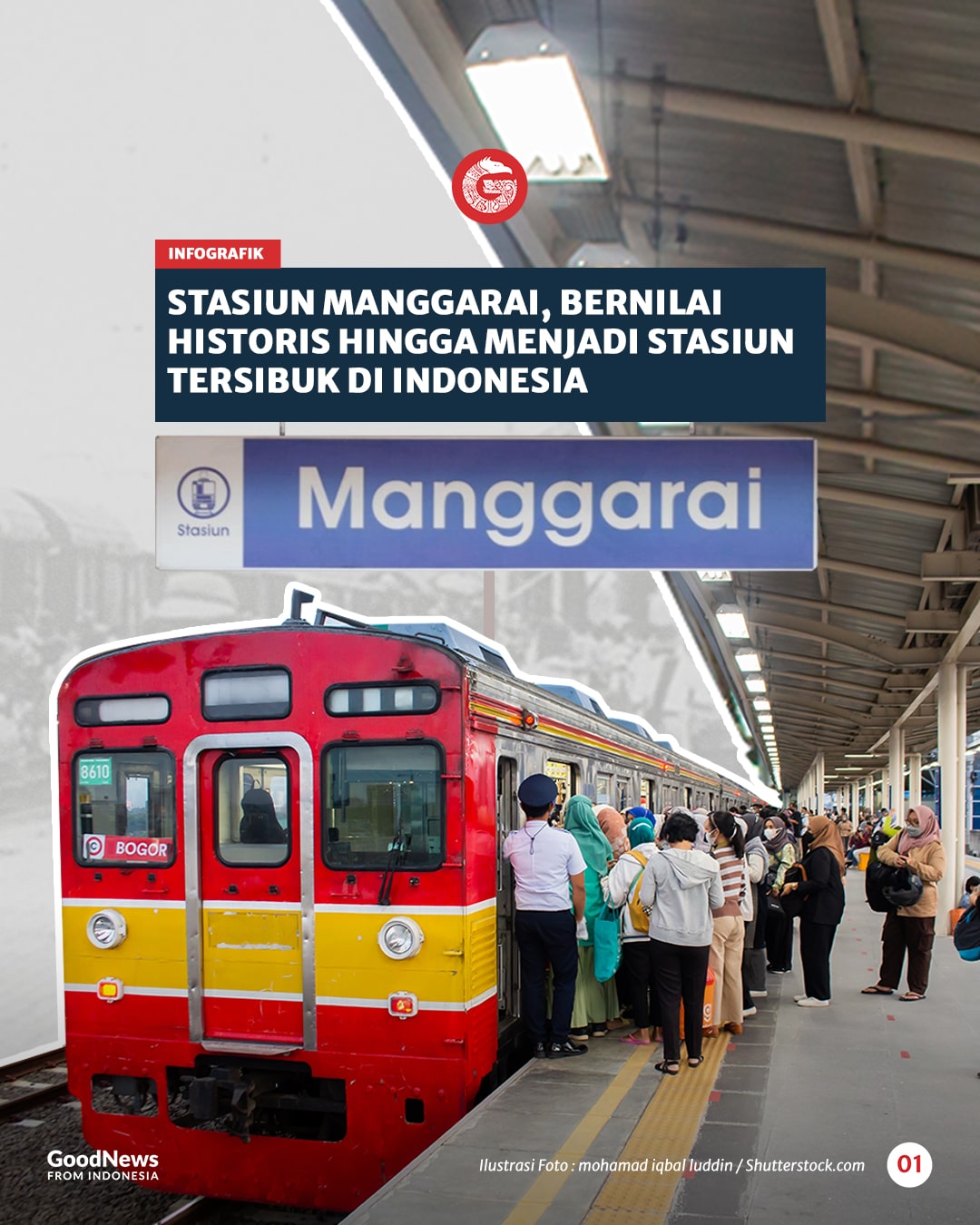 INFOGRAFIK

STASIUN MANGGARAI, BERNILAI HISTORIS HINGGA MENJADI STASIUN TERSIBUK DI INDONESIA

Stasiun

Manggarai

8610

BOGOR

GoodNews
FROM INDONESIA

Ilustrasi Foto : mohamad iqbal luddin / Shutterstock.com

01