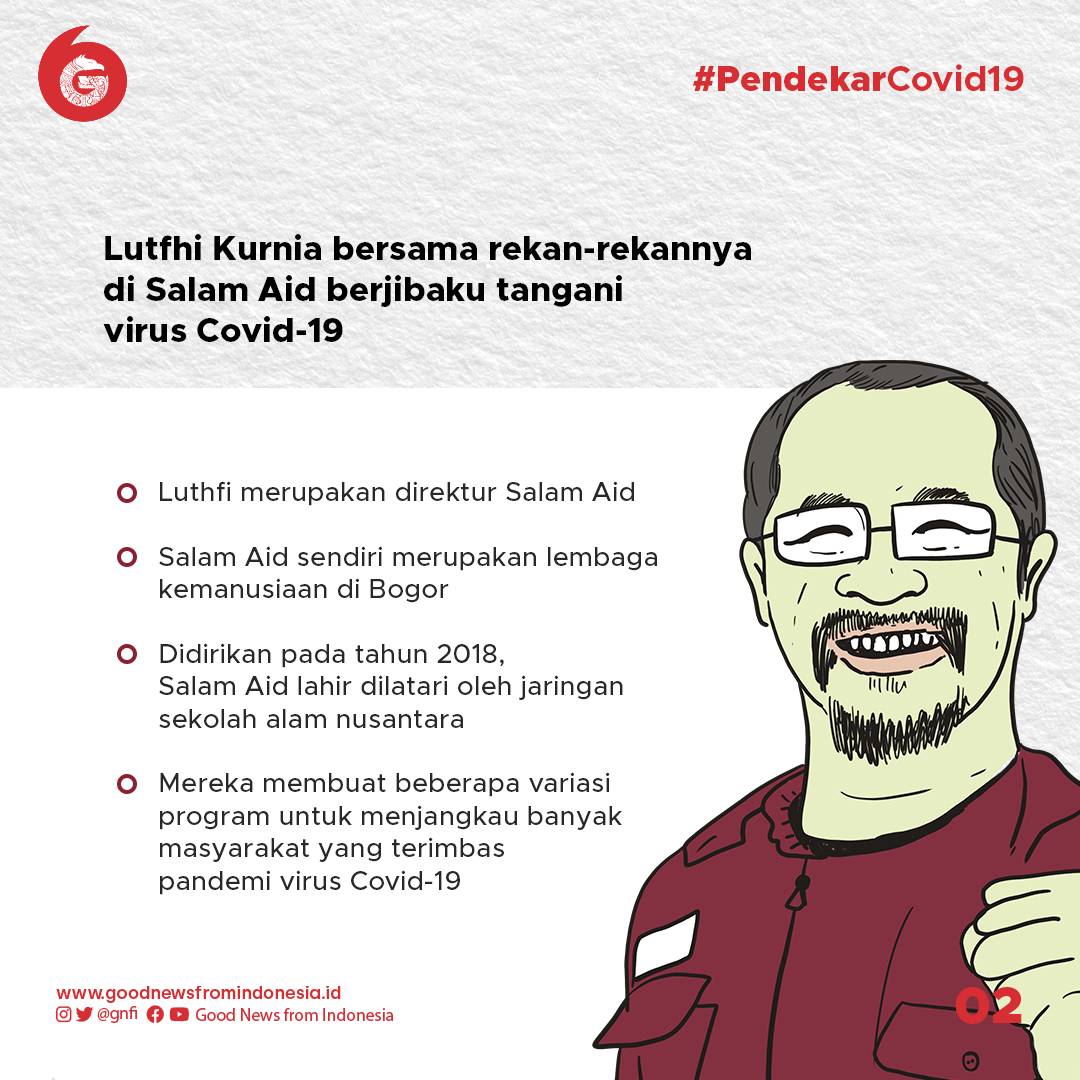 #PendekarCovid19

Lutfhi Kurnia bersama rekan-rekannya di Salam Aid berjibaku tangani virus Covid-19

Luthfi merupakan direktur Salam Aid

Salam Aid sendiri merupakan lembaga kemanusiaan di Bogor

Didirikan pada tahun 2018, Salam Aid lahir dilatari oleh jaringan sekolah alam nusantara

Mereka membuat beberapa variasi program untuk menjangkau banyak masyarakat yang terimbas pandemi virus Covid-19

www.goodnewsfromindonesia.id
@gnfi Good News from Indonesia

02