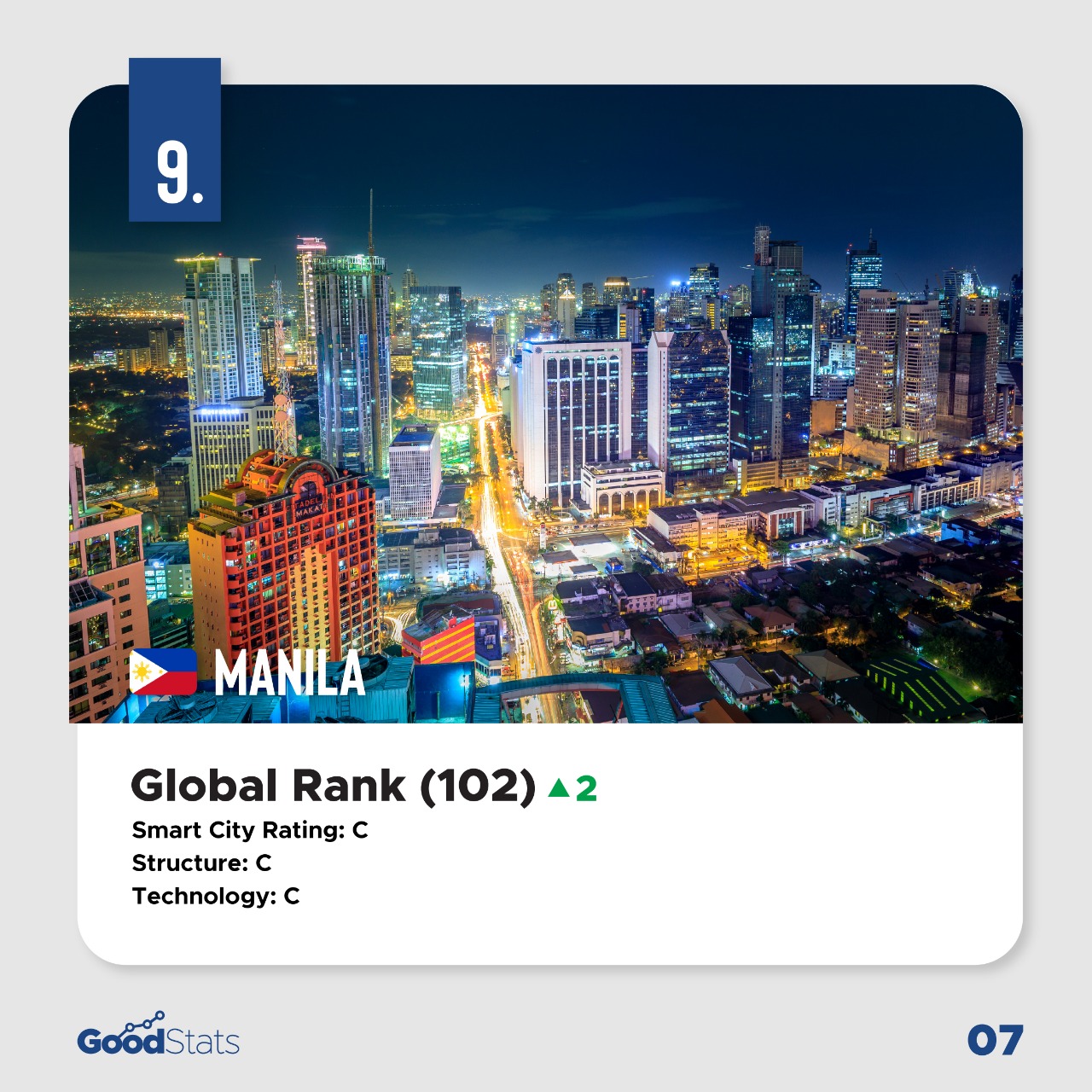 9.

MANILA

Global Rank (102) ▲2

Smart City Rating: C

Structure: C

Technology: C

GoodStats

07