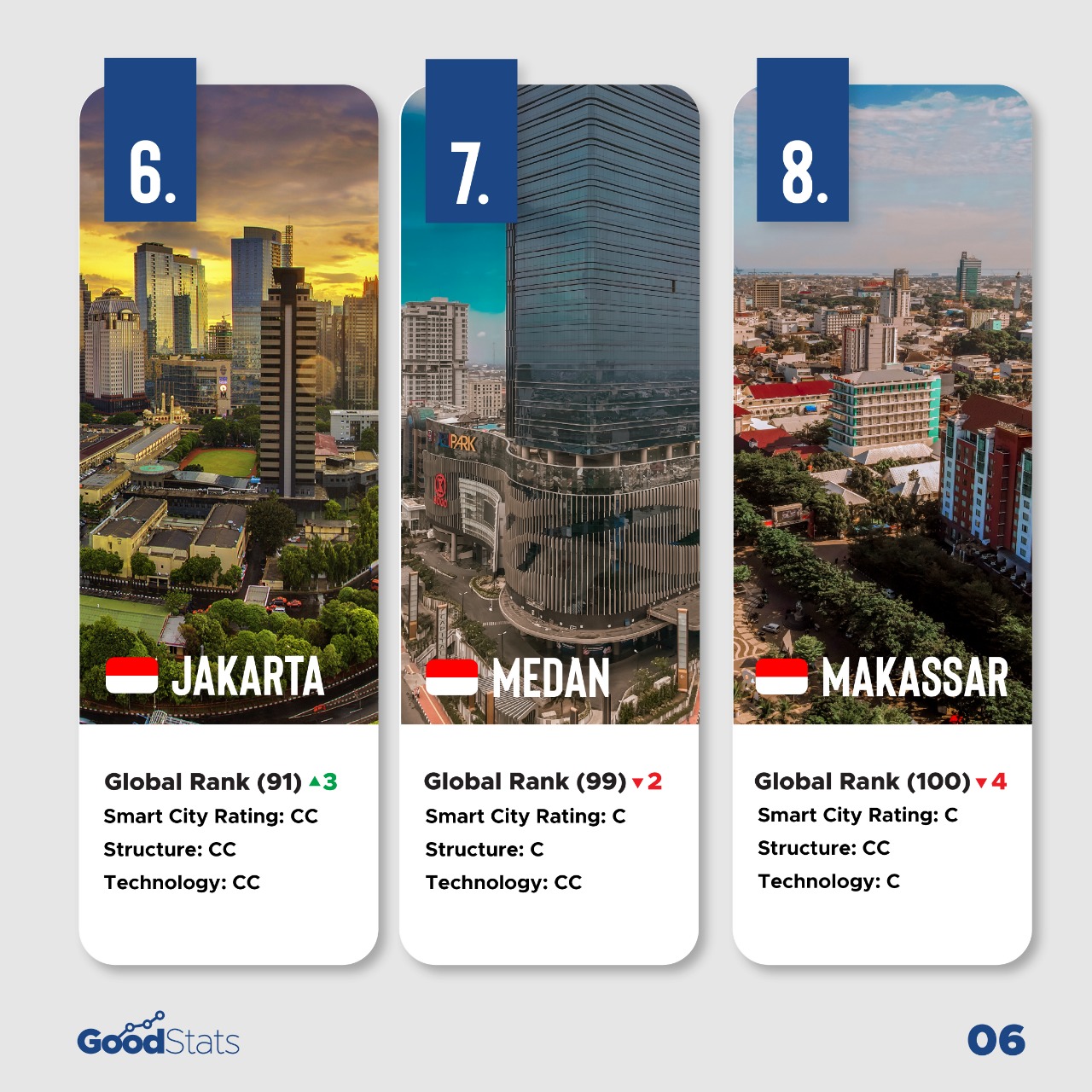 6.

JAKARTA

Global Rank (91) ▲3
Smart City Rating: CC
Structure: CC
Technology: CC

7.

PARK

MEDAN

Global Rank (99) ▼2
Smart City Rating: C
Structure: C
Technology: CC

8.

MAKASSAR

Global Rank (100) ▼4
Smart City Rating: C
Structure: CC
Technology: C

GoodStats

06