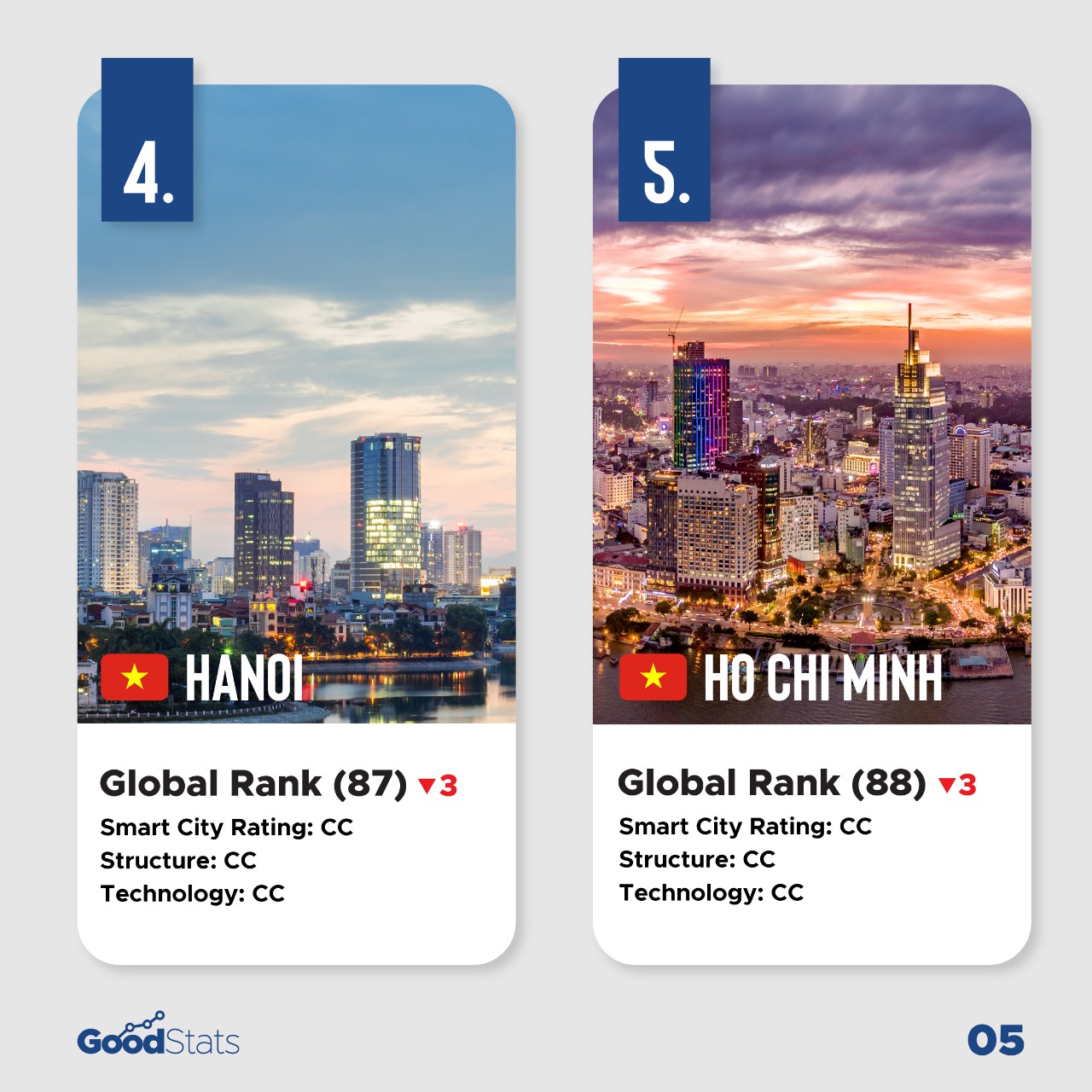 4.

HANOI

Global Rank (87) ▼3

Smart City Rating: CC
Structure: CC
Technology: CC

5.

HO CHI MINH

Global Rank (88) ▼3

Smart City Rating: CC
Structure: CC
Technology: CC

GoodStats

05