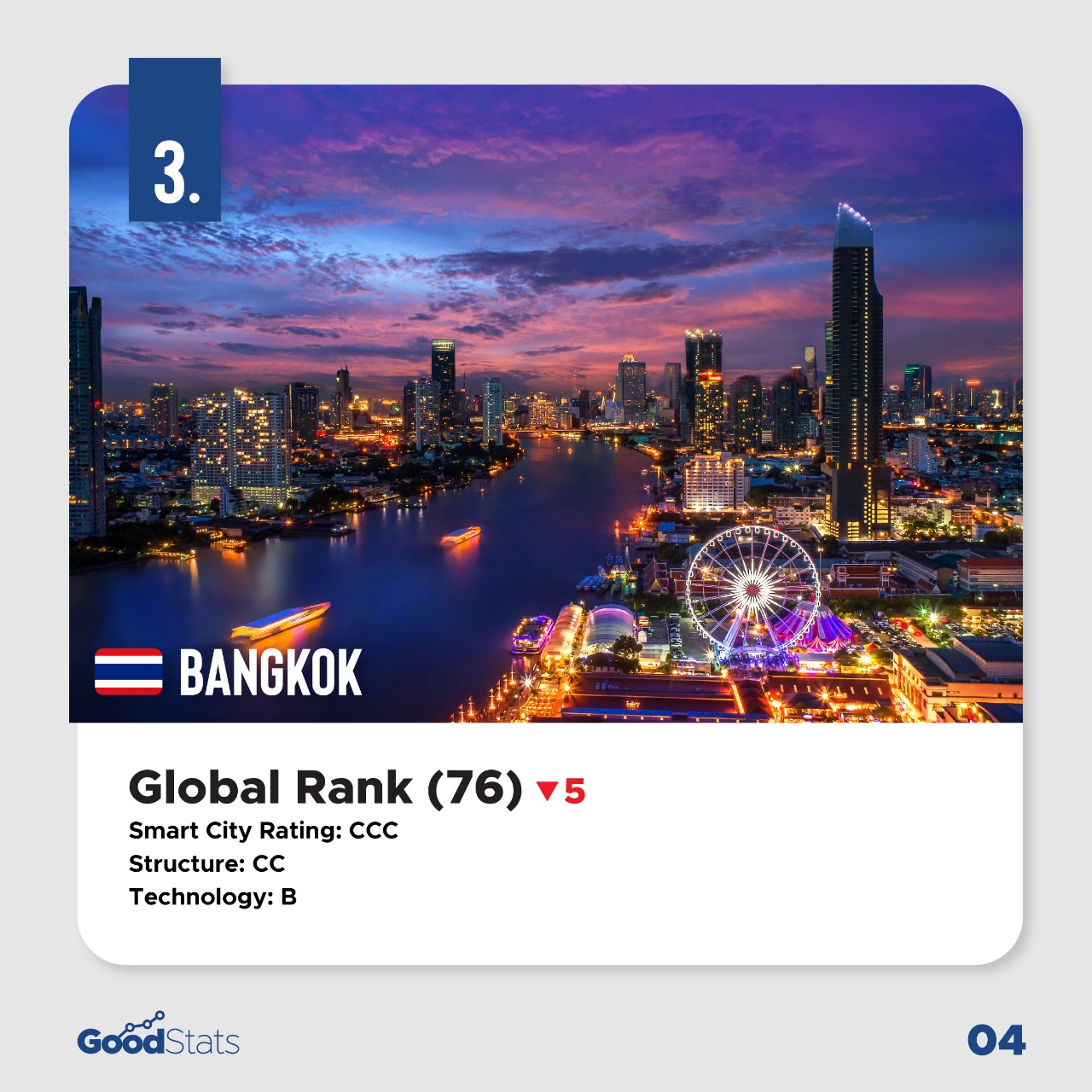 3.

BANGKOK

Global Rank (76) ▼5
Smart City Rating: CCC
Structure: CC
Technology: B

GoodStats

04