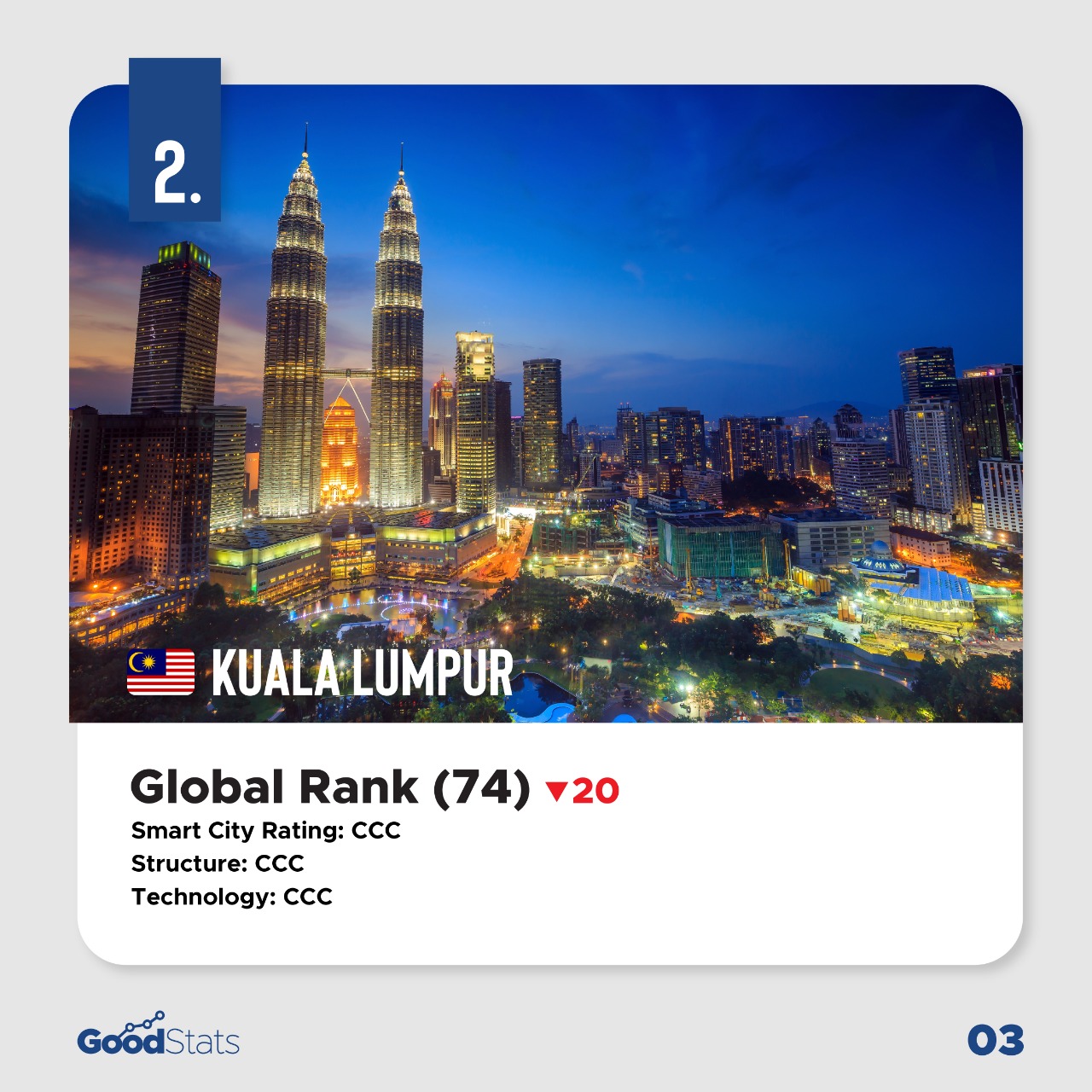 2.

KUALA LUMPUR

Global Rank (74) ▼20
Smart City Rating: CCC
Structure: CCC
Technology: CCC

GoodStats

03