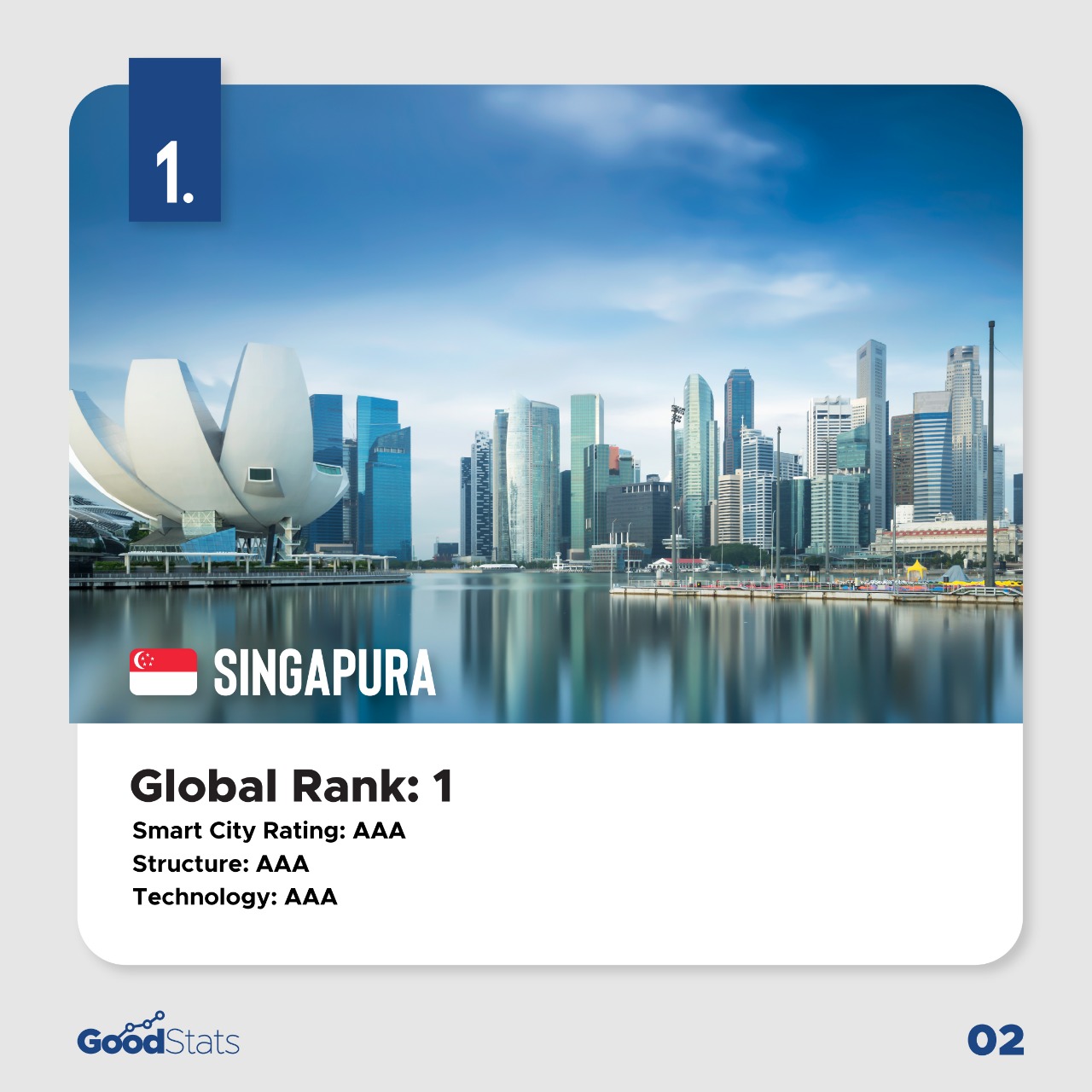 1.

SINGAPURA

Global Rank: 1

Smart City Rating: AAA
Structure: AAA
Technology: AAA

GoodStats

02