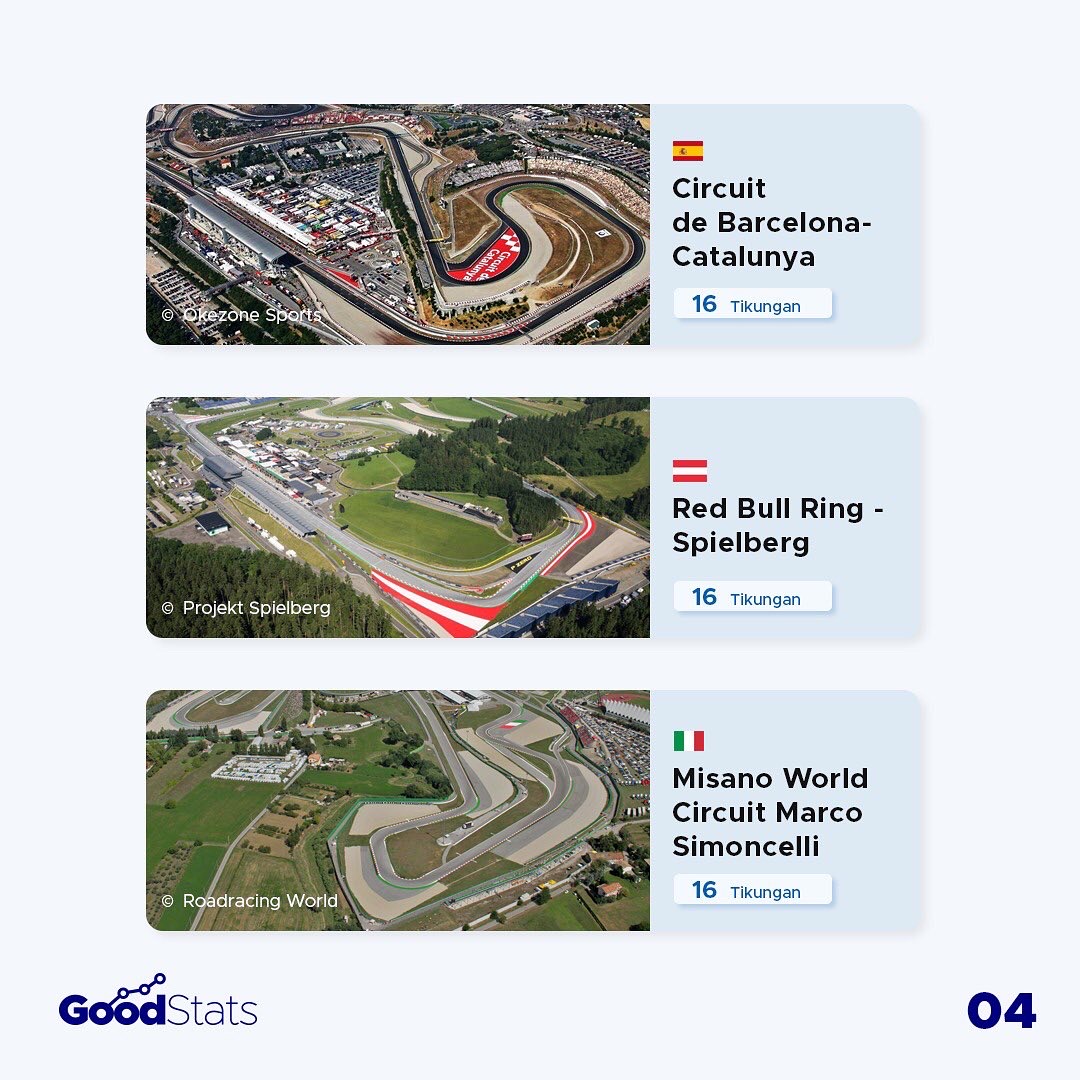 © Okezone Sports

Circuit de Barcelona-Catalunya

16 Tikungan

© Projekt Spielberg

Red Bull Ring - Spielberg

16 Tikungan

© Roadracing World

Misano World Circuit Marco Simoncelli

16 Tikungan

GoodStats

04