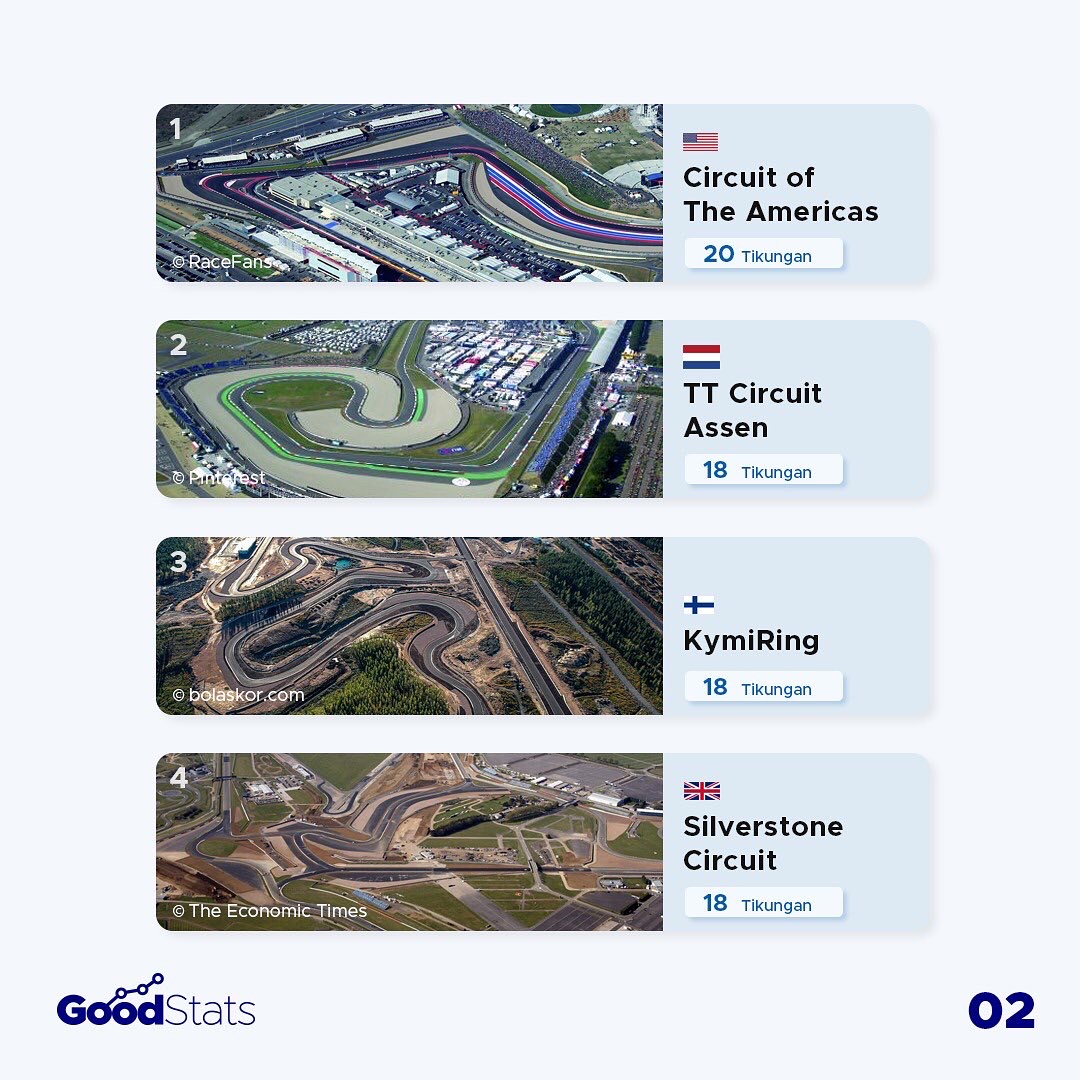 1
© RaceFans
Circuit of The Americas
20 Tikungan

2
© Pinterest
TT Circuit Assen
18 Tikungan

3
© bolaskor.com
KymiRing
18 Tikungan

4
© The Economic Times
Silverstone Circuit
18 Tikungan

GoodStats
02