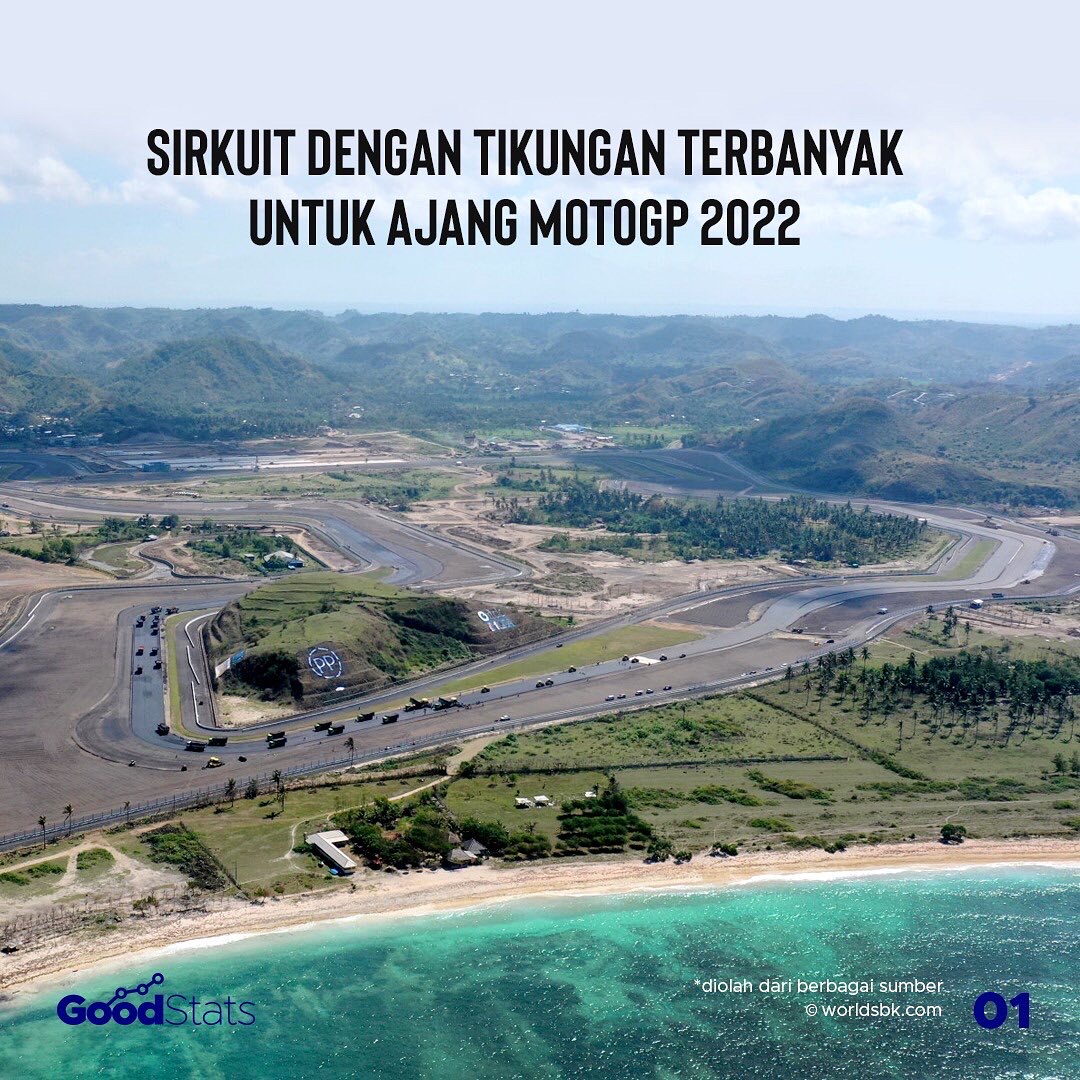 SIRKUIT DENGAN TIKUNGAN TERBANYAK UNTUK AJANG MOTOGP 2022

PP

GoodStats

*diolah dari berbagai sumber
© worldsbk.com

01