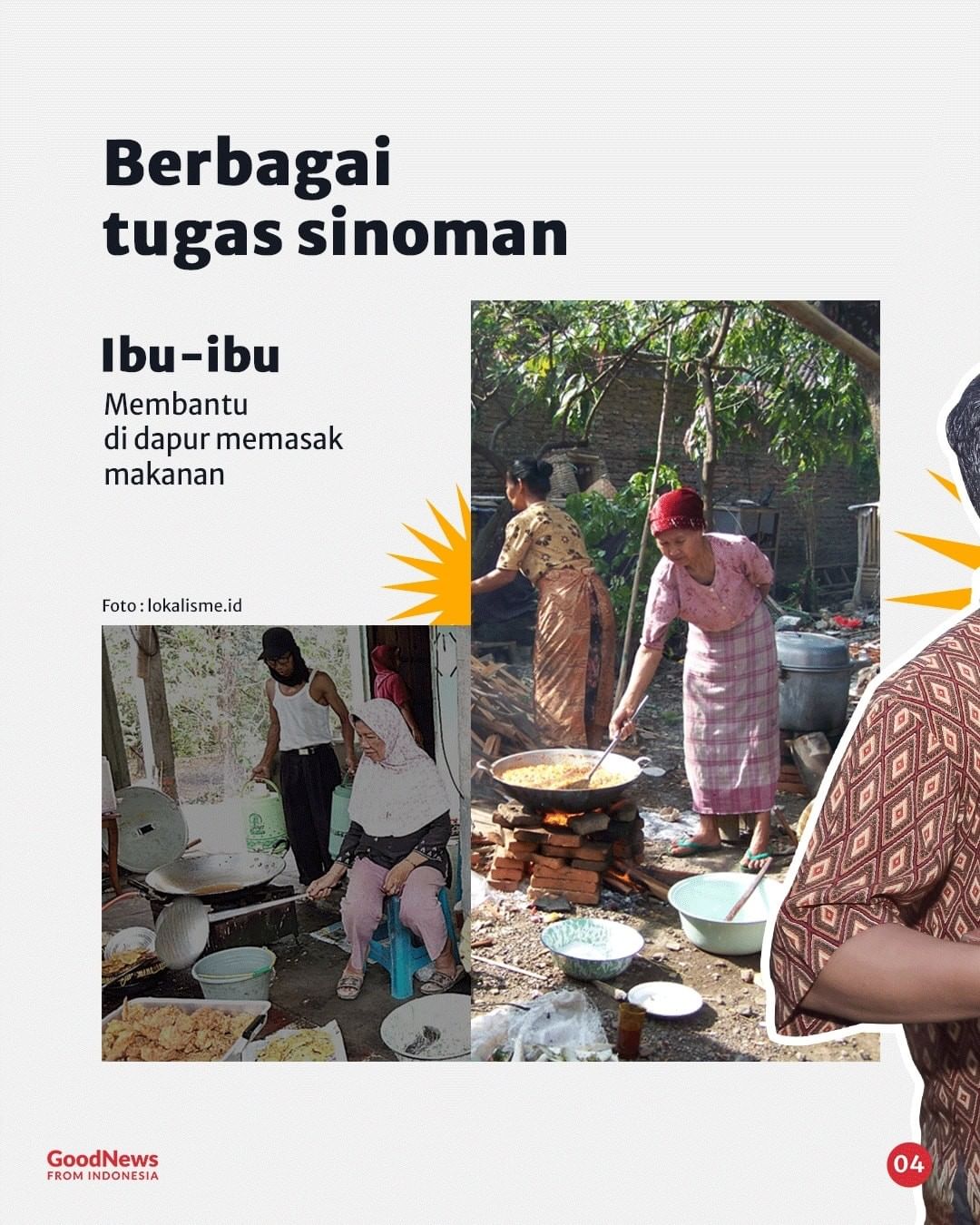 Berbagai tugas sinoman

Ibu-ibu

Membantu di dapur memasak makanan

Foto : lokalisme.id

GoodNews FROM INDONESIA

04