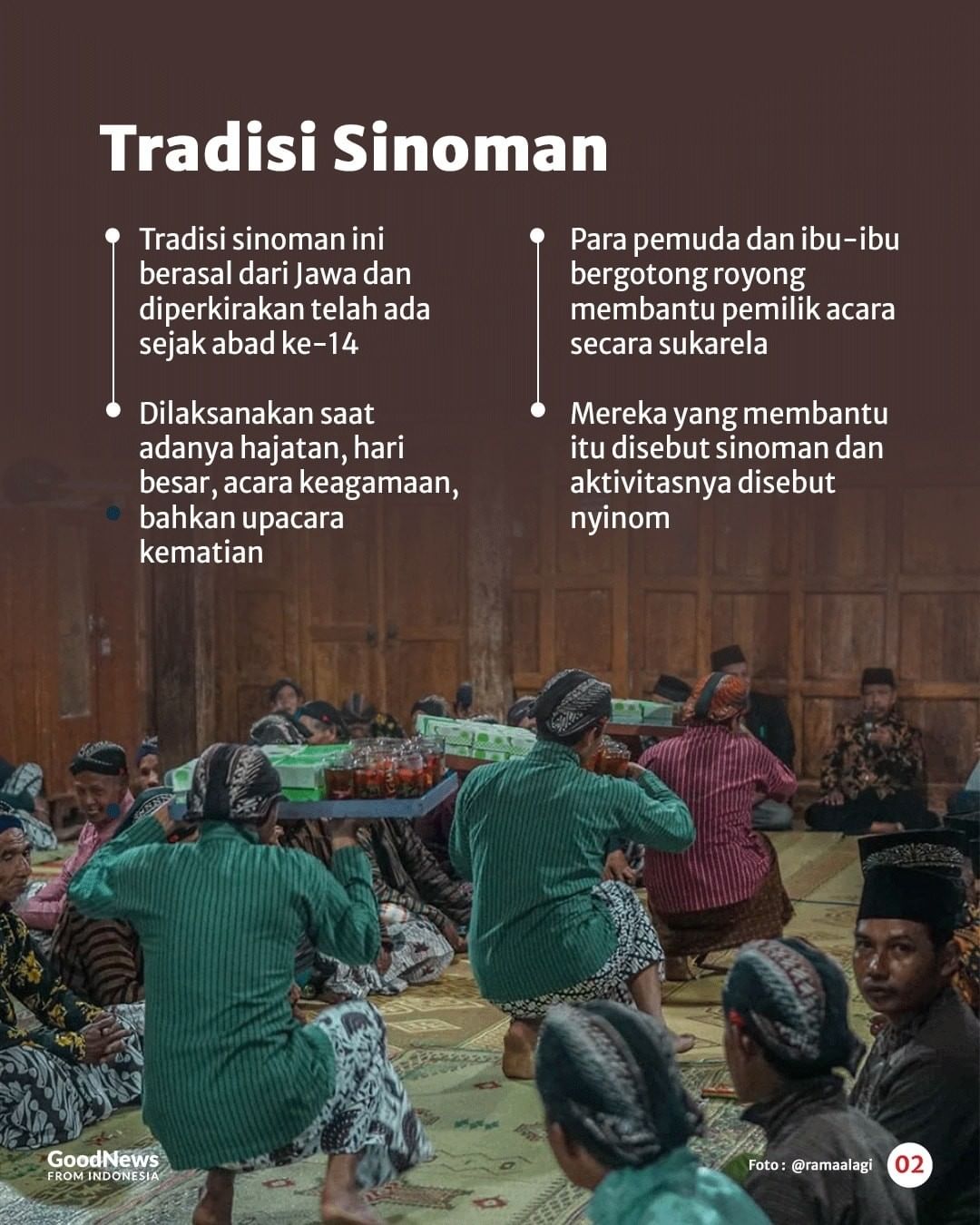 Tradisi Sinoman

Tradisi sinoman ini berasal dari Jawa dan diperkirakan telah ada sejak abad ke-14

Dilaksanakan saat adanya hajatan, hari besar, acara keagamaan, bahkan upacara kematian

Para pemuda dan ibu-ibu bergotong royong membantu pemilik acara secara sukarela

Mereka yang membantu itu disebut sinoman dan aktivitasnya disebut nyinom

GoodNews FROM INDONESIA

Foto : @ramaalagi

02