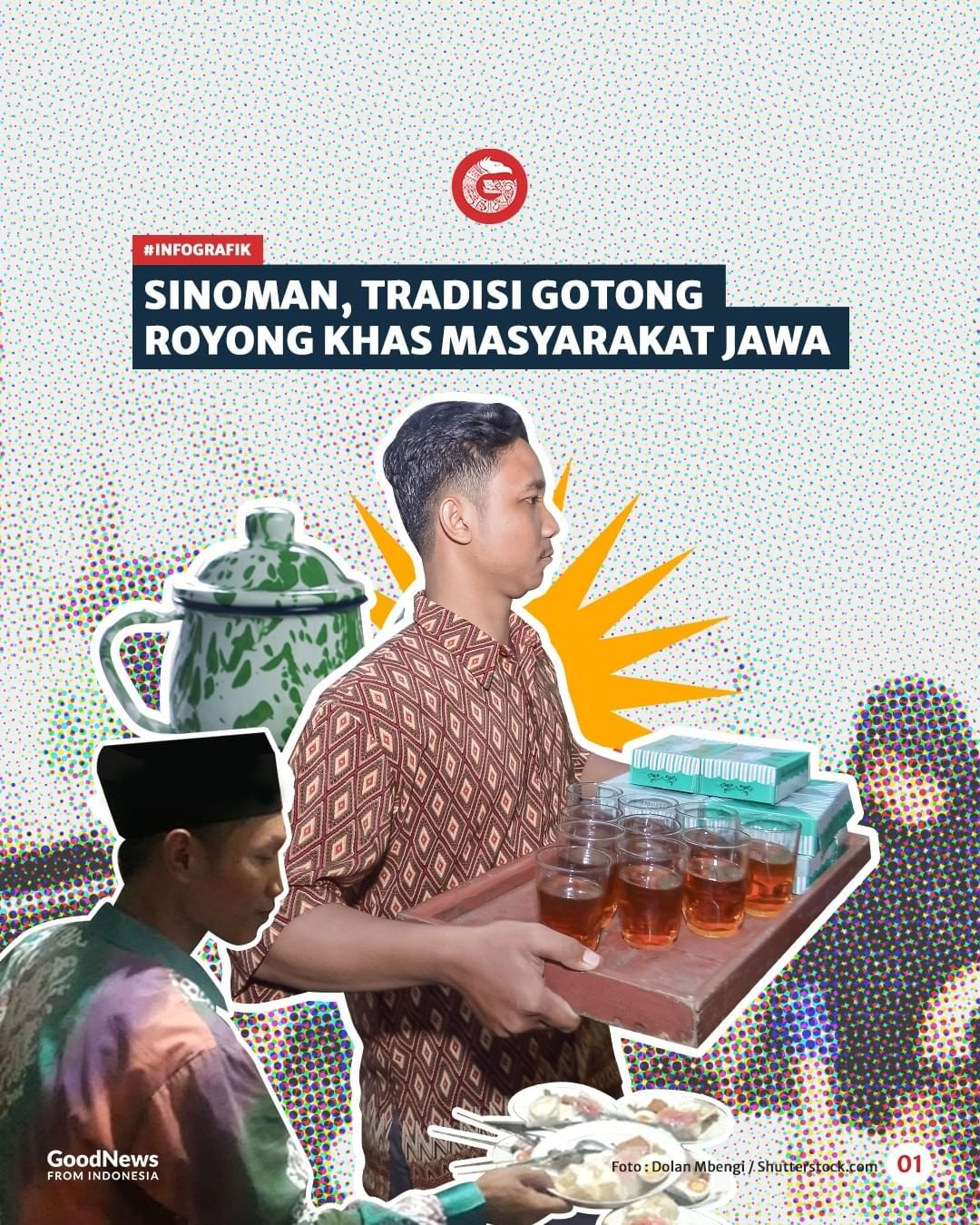 #INFOGRAFIK

SINOMAN, TRADISI GOTONG ROYONG KHAS MASYARAKAT JAWA

GoodNews FROM INDONESIA

Foto : Dolan Mbengi / Shutterstock.com

01