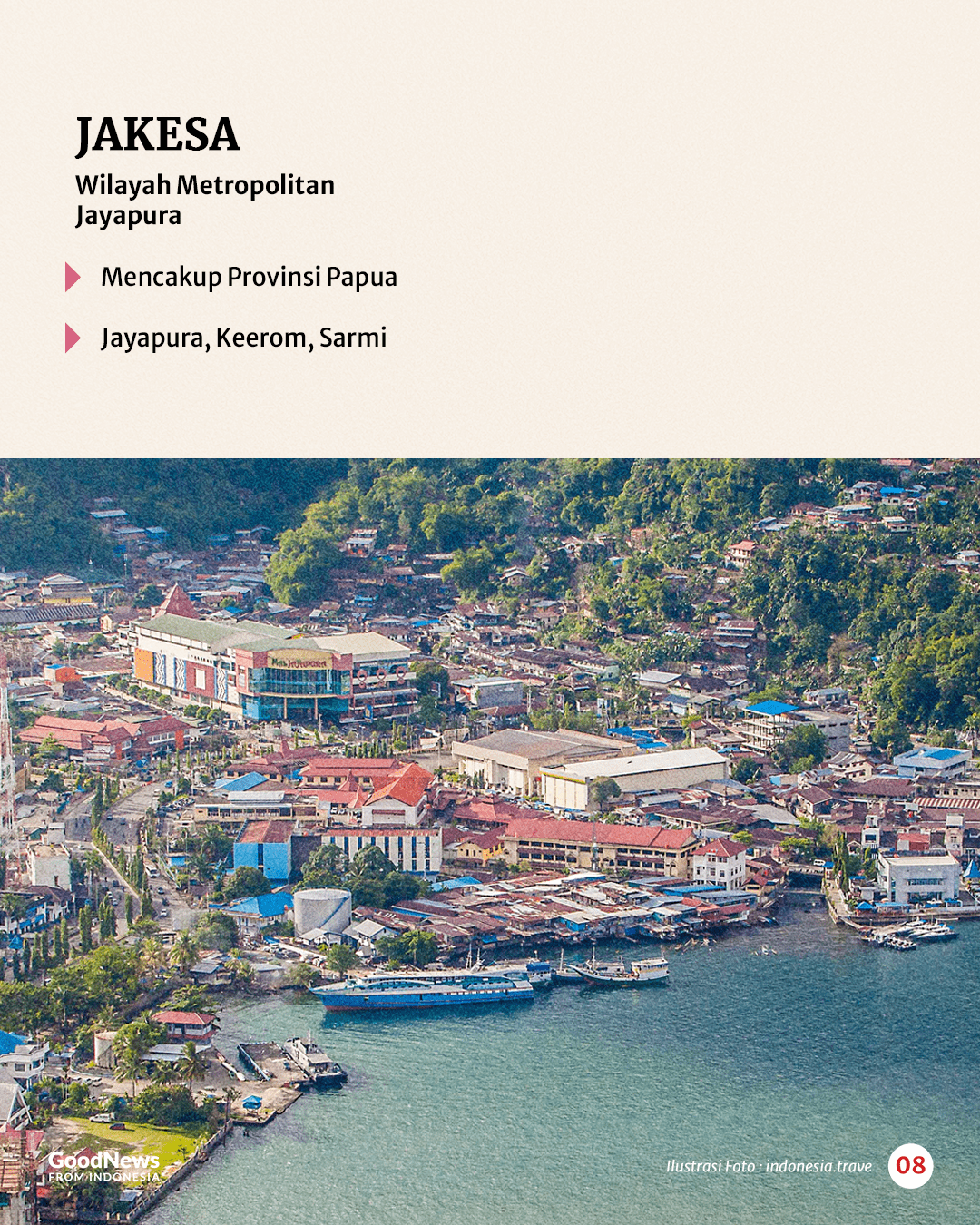 JAKESA

Wilayah Metropolitan Jayapura

Mencakup Provinsi Papua

Jayapura, Keerom, Sarmi

GoodNews FROM INDONESIA

Ilustrasi Foto : indonesia.trave

08