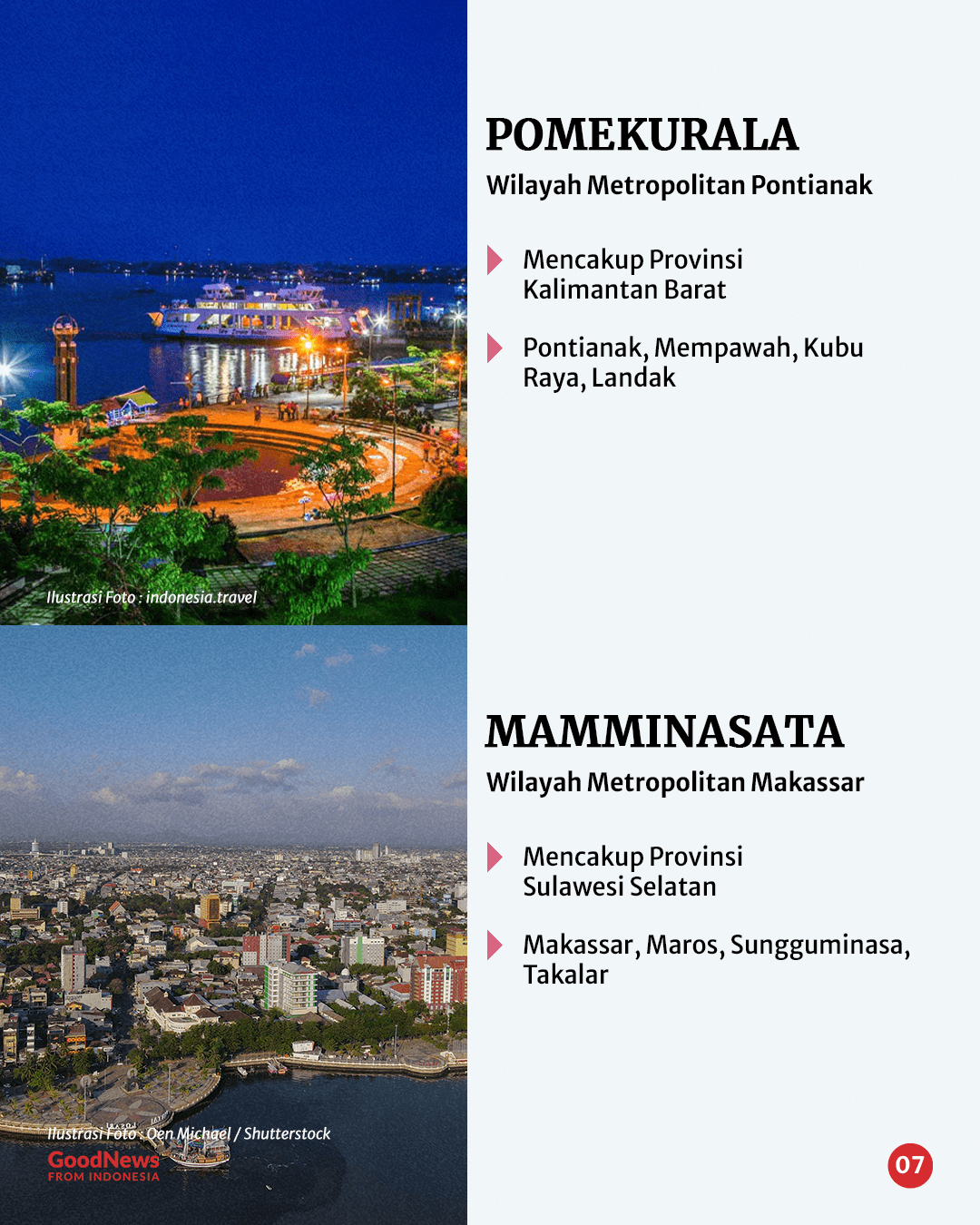 Ilustrasi Foto : indonesia.travel

POMEKURALA

Wilayah Metropolitan Pontianak

Mencakup Provinsi Kalimantan Barat

Pontianak, Mempawah, Kubu Raya, Landak

Ilustrasi Foto : Oen Michael / Shutterstock

GoodNews FROM INDONESIA

MAMMINASATA

Wilayah Metropolitan Makassar

Mencakup Provinsi Sulawesi Selatan

Makassar, Maros, Sungguminasa, Takalar

07