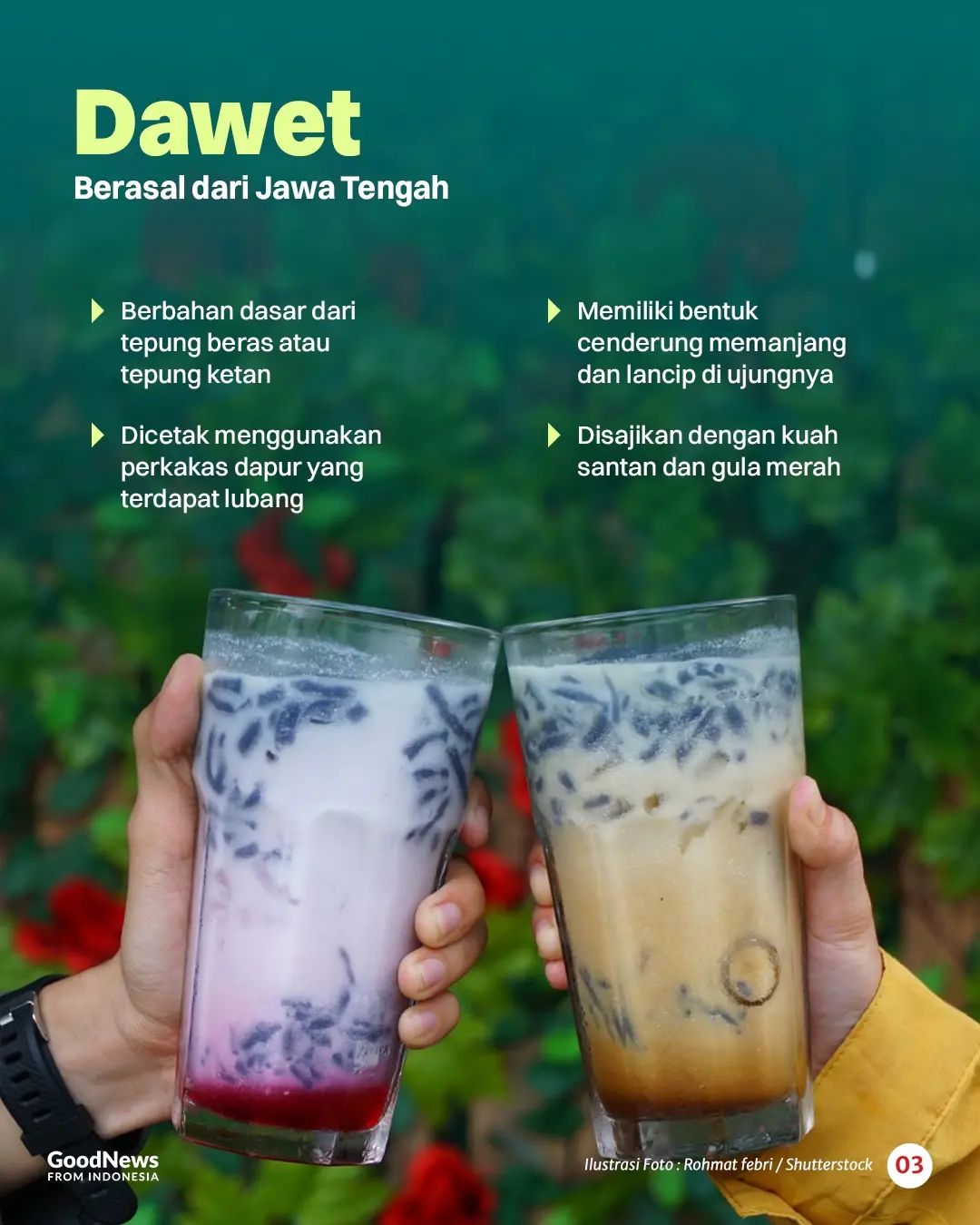 Dawet
Berasal dari Jawa Tengah

Berbahan dasar dari tepung beras atau tepung ketan

Dicetak menggunakan perkakas dapur yang terdapat lubang

Memiliki bentuk cenderung memanjang dan lancip di ujungnya

Disajikan dengan kuah santan dan gula merah

GoodNews FROM INDONESIA

Ilustrasi Foto : Rohmat febri / Shutterstock

03