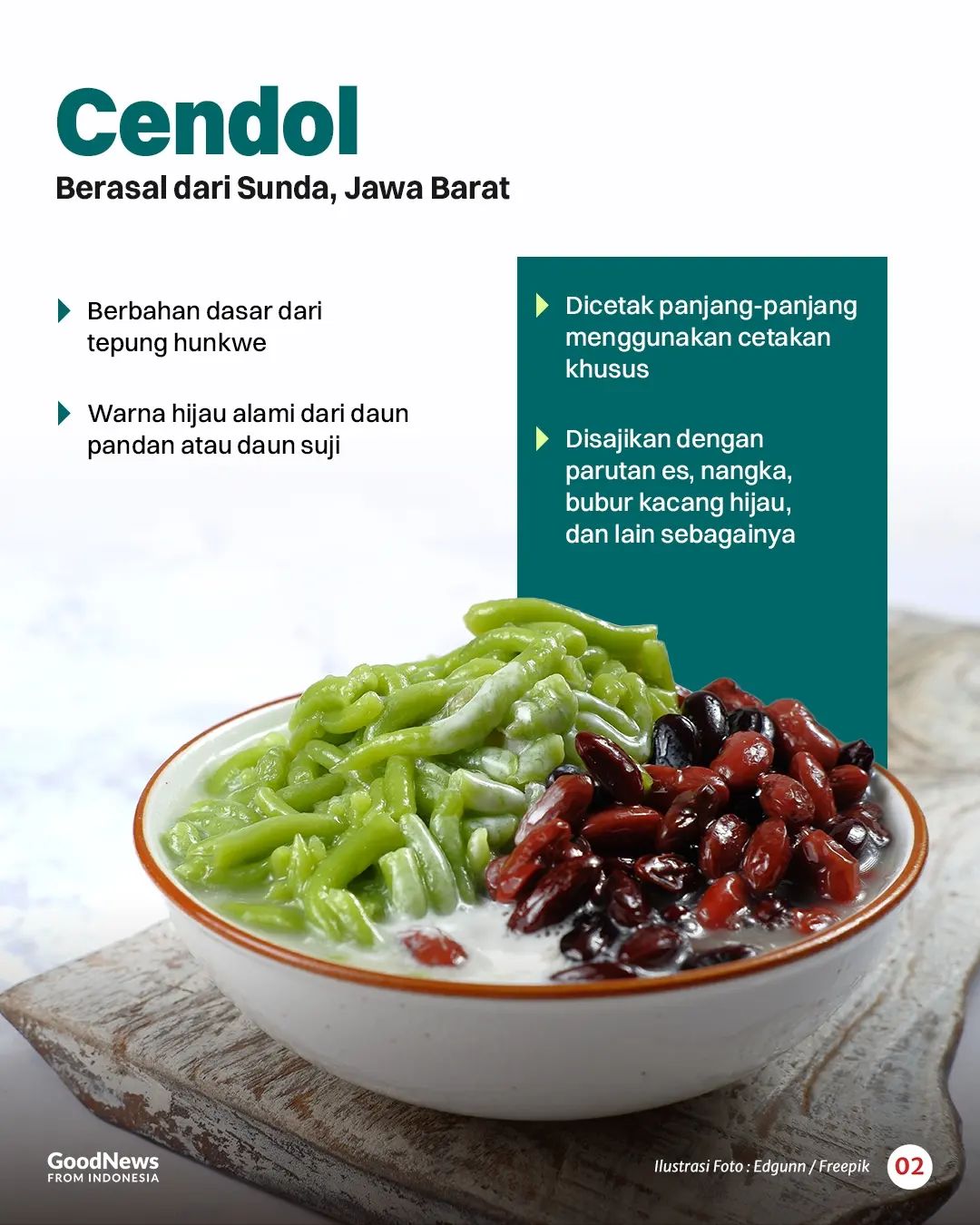 Cendol

Berasal dari Sunda, Jawa Barat

Berbahan dasar dari tepung hunkwe

Warna hijau alami dari daun pandan atau daun suji

Dicetak panjang-panjang menggunakan cetakan khusus

Disajikan dengan parutan es, nangka, bubur kacang hijau, dan lain sebagainya

GoodNews FROM INDONESIA

Ilustrasi Foto : Edgunn / Freepik

02