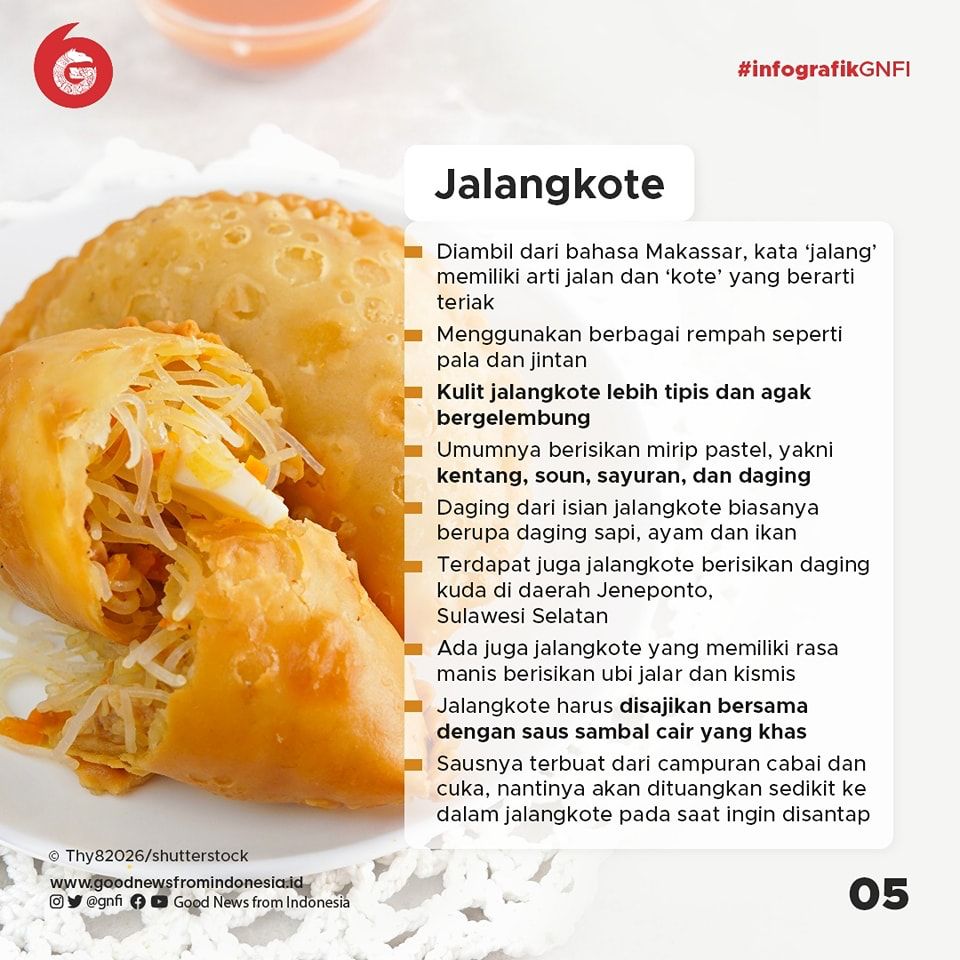 #infografikGNFI

Jalangkote

Diambil dari bahasa Makassar, kata 'jalang' memiliki arti jalan dan 'kote' yang berarti teriak

Menggunakan berbagai rempah seperti pala dan jintan

Kulit jalangkote lebih tipis dan agak bergelembung

Umumnya berisikan mirip pastel, yakni kentang, soun, sayuran, dan daging

Daging dari isian jalangkote biasanya berupa daging sapi, ayam dan ikan

Terdapat juga jalangkote berisikan daging kuda di daerah Jeneponto, Sulawesi Selatan

Ada juga jalangkote yang memiliki rasa manis berisikan ubi jalar dan kismis

Jalangkote harus disajikan bersama dengan saus sambal cair yang khas

Sausnya terbuat dari campuran cabai dan cuka, nantinya akan dituangkan sedikit ke dalam jalangkote pada saat ingin disantap

© Thy82026/shutterstock

www.goodnewsfromindonesia.id

@gnfi Good News from Indonesia

05