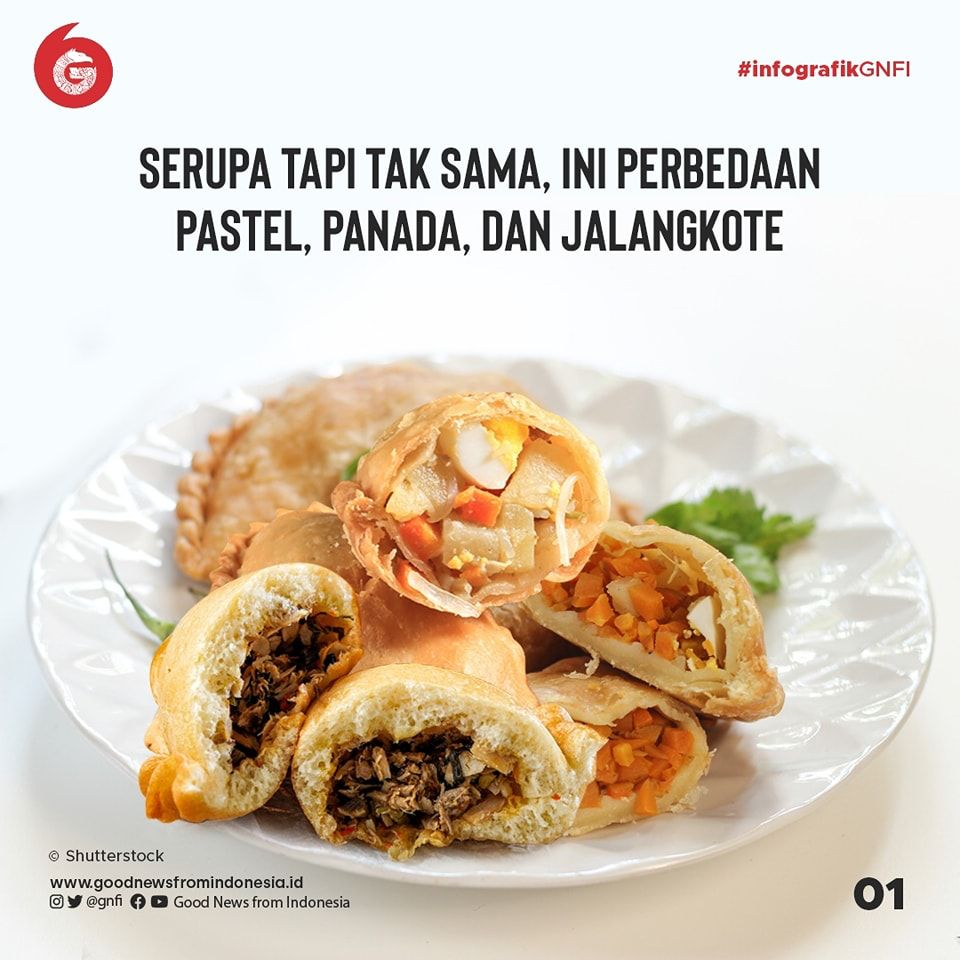 #infografikGNFI

SERUPA TAPI TAK SAMA, INI PERBEDAAN PASTEL, PANADA, DAN JALANGKOTE

© Shutterstock

www.goodnewsfromindonesia.id
@gnfi Good News from Indonesia

01