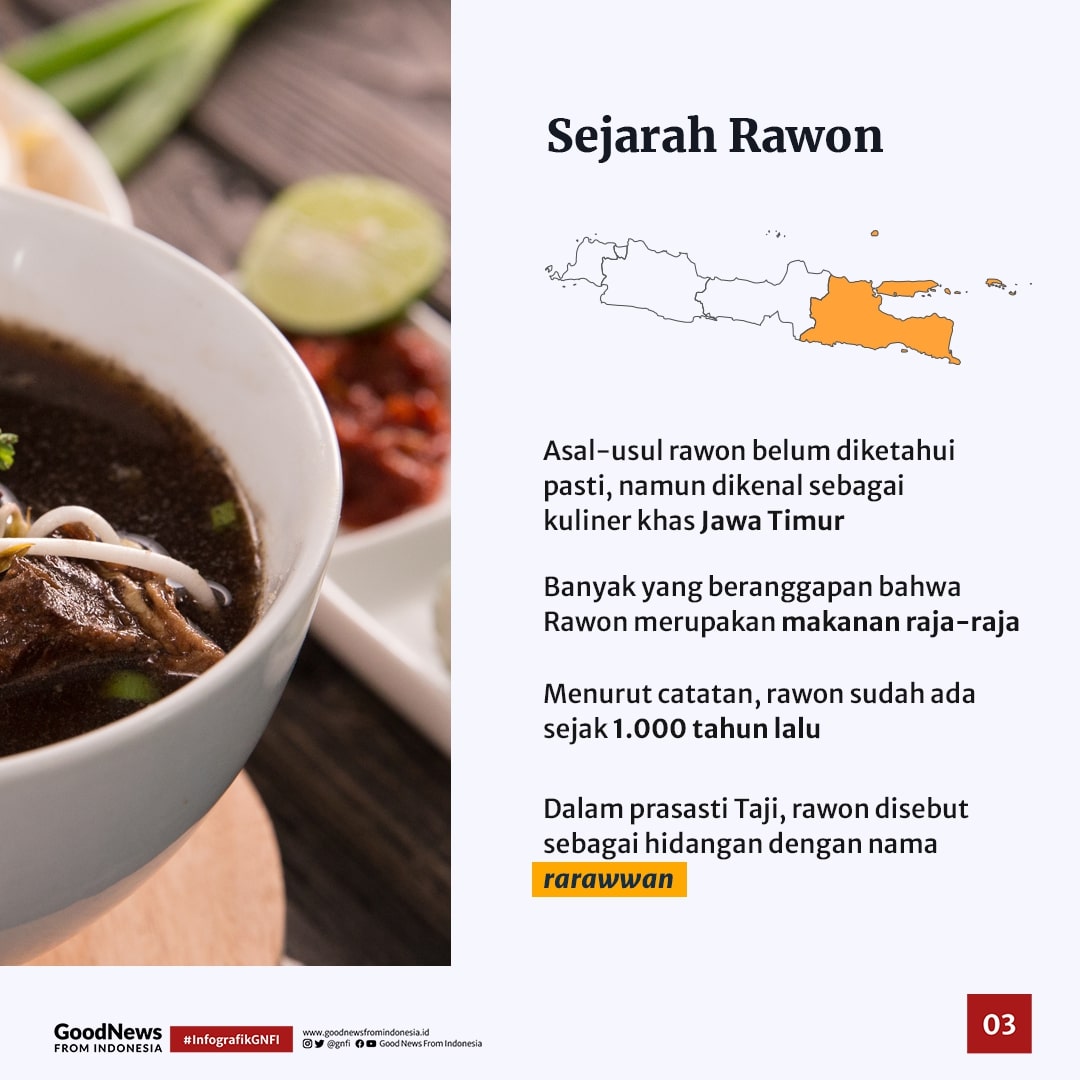 Sejarah Rawon

Asal-usul rawon belum diketahui pasti, namun dikenal sebagai kuliner khas Jawa Timur

Banyak yang beranggapan bahwa Rawon merupakan makanan raja-raja

Menurut catatan, rawon sudah ada sejak 1.000 tahun lalu

Dalam prasasti Taji, rawon disebut sebagai hidangan dengan nama rarawwan

GoodNews FROM INDONESIA #InfografikGNFI www.goodnewsfromindonesia.id @gnfi Good News From Indonesia

03