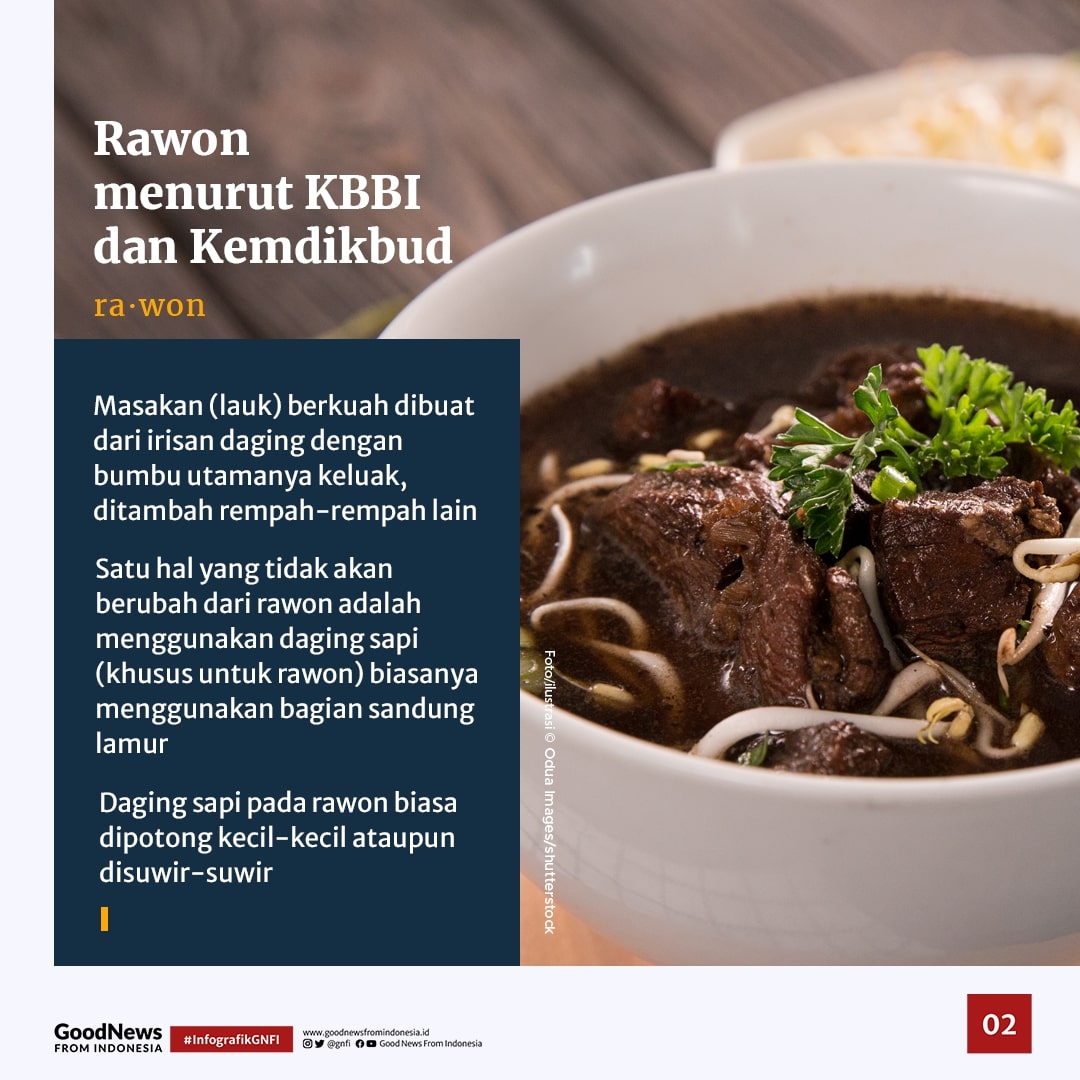 Rawon menurut KBBI dan Kemdikbud

ra·won

Masakan (lauk) berkuah dibuat dari irisan daging dengan bumbu utamanya keluak, ditambah rempah-rempah lain

Satu hal yang tidak akan berubah dari rawon adalah menggunakan daging sapi (khusus untuk rawon) biasanya menggunakan bagian sandung lamur

Daging sapi pada rawon biasa dipotong kecil-kecil ataupun disuwir-suwir

Foto/ilustrasi © Odua Images/shutterstock

GoodNews FROM INDONESIA

#InfografikGNFI

www.goodnewsfromindonesia.id
@gnfi Good News From Indonesia

02