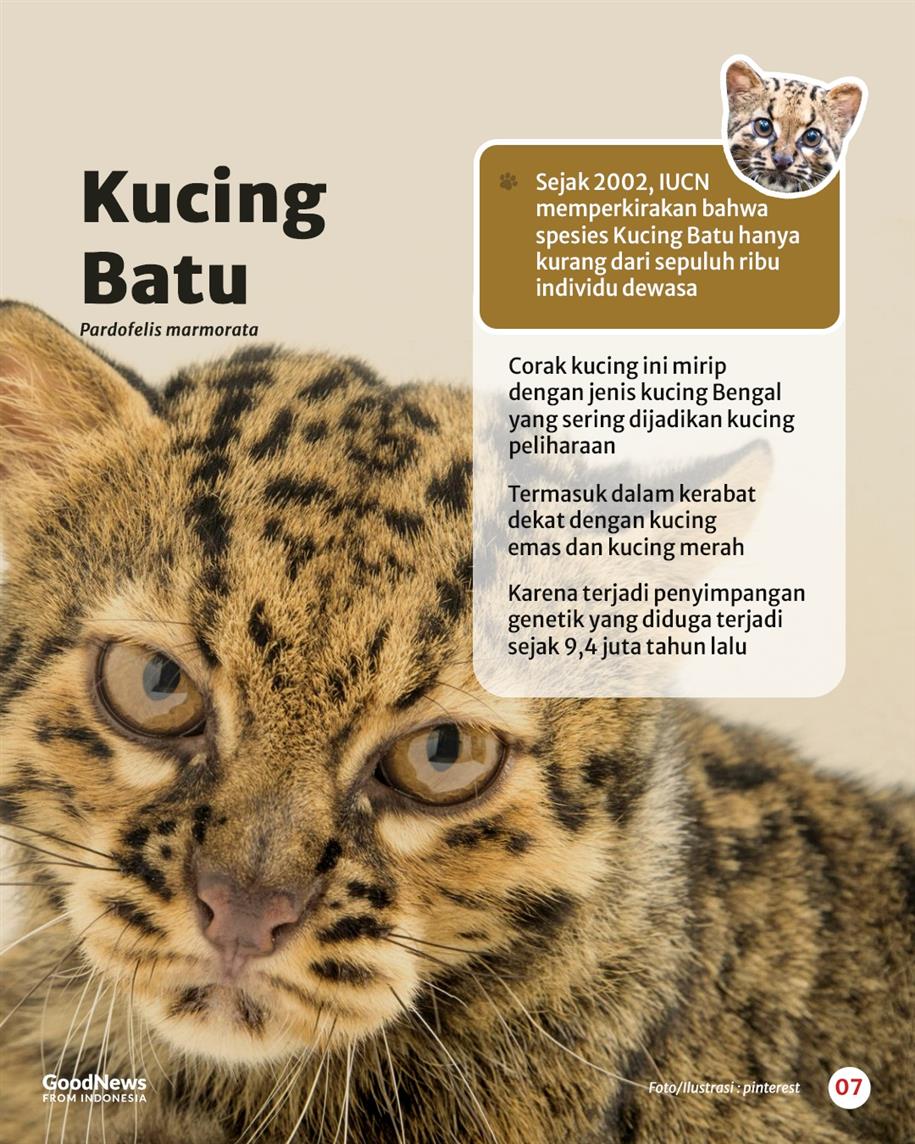 Kucing Batu

Pardofelis marmorata

Sejak 2002, IUCN memperkirakan bahwa spesies Kucing Batu hanya kurang dari sepuluh ribu individu dewasa

Corak kucing ini mirip dengan jenis kucing Bengal yang sering dijadikan kucing peliharaan

Termasuk dalam kerabat dekat dengan kucing emas dan kucing merah

Karena terjadi penyimpangan genetik yang diduga terjadi sejak 9,4 juta tahun lalu

GoodNews FROM INDONESIA

Foto/Ilustrasi : pinterest

07