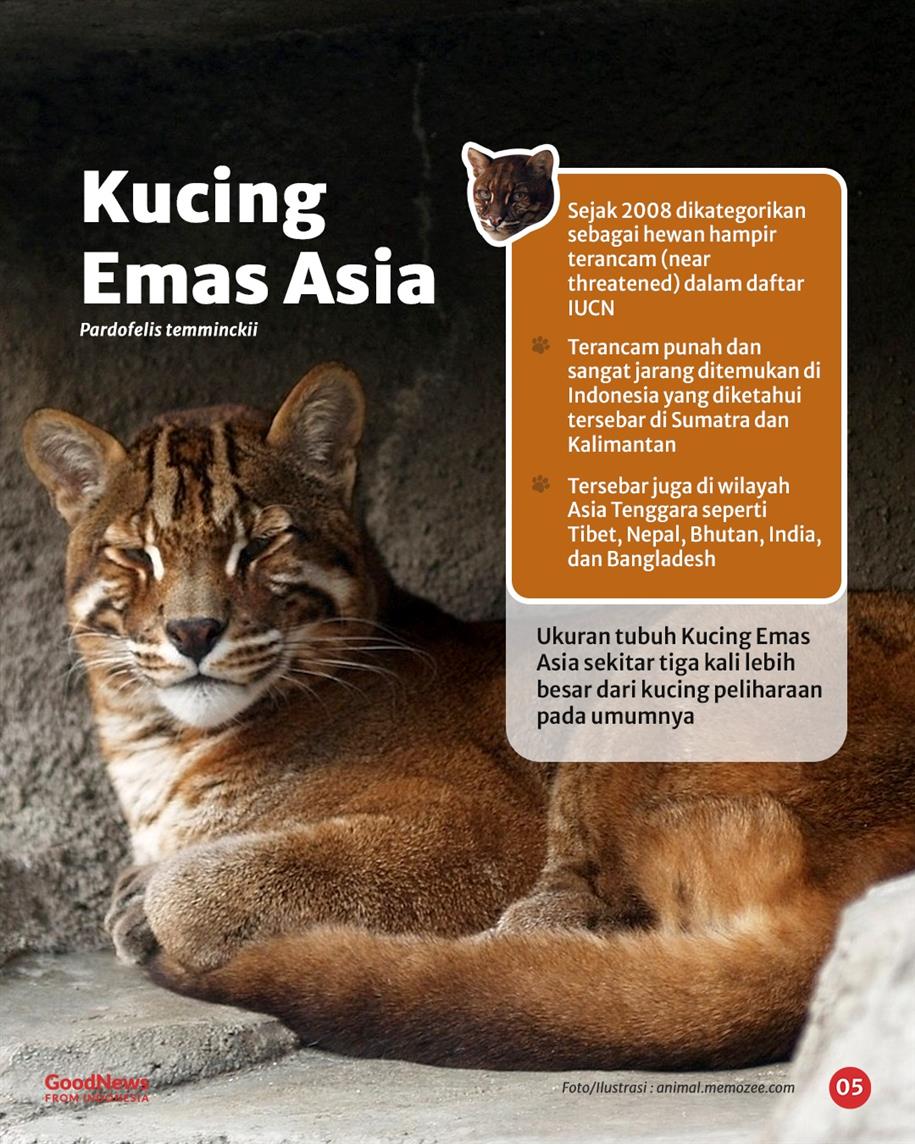 Kucing Emas Asia

Pardofelis temminckii

Sejak 2008 dikategorikan sebagai hewan hampir terancam (near threatened) dalam daftar IUCN

Terancam punah dan sangat jarang ditemukan di Indonesia yang diketahui tersebar di Sumatra dan Kalimantan

Tersebar juga di wilayah Asia Tenggara seperti Tibet, Nepal, Bhutan, India, dan Bangladesh

Ukuran tubuh Kucing Emas Asia sekitar tiga kali lebih besar dari kucing peliharaan pada umumnya

GoodNews FROM INDONESIA

Foto/Ilustrasi : animal.memozee.com

05