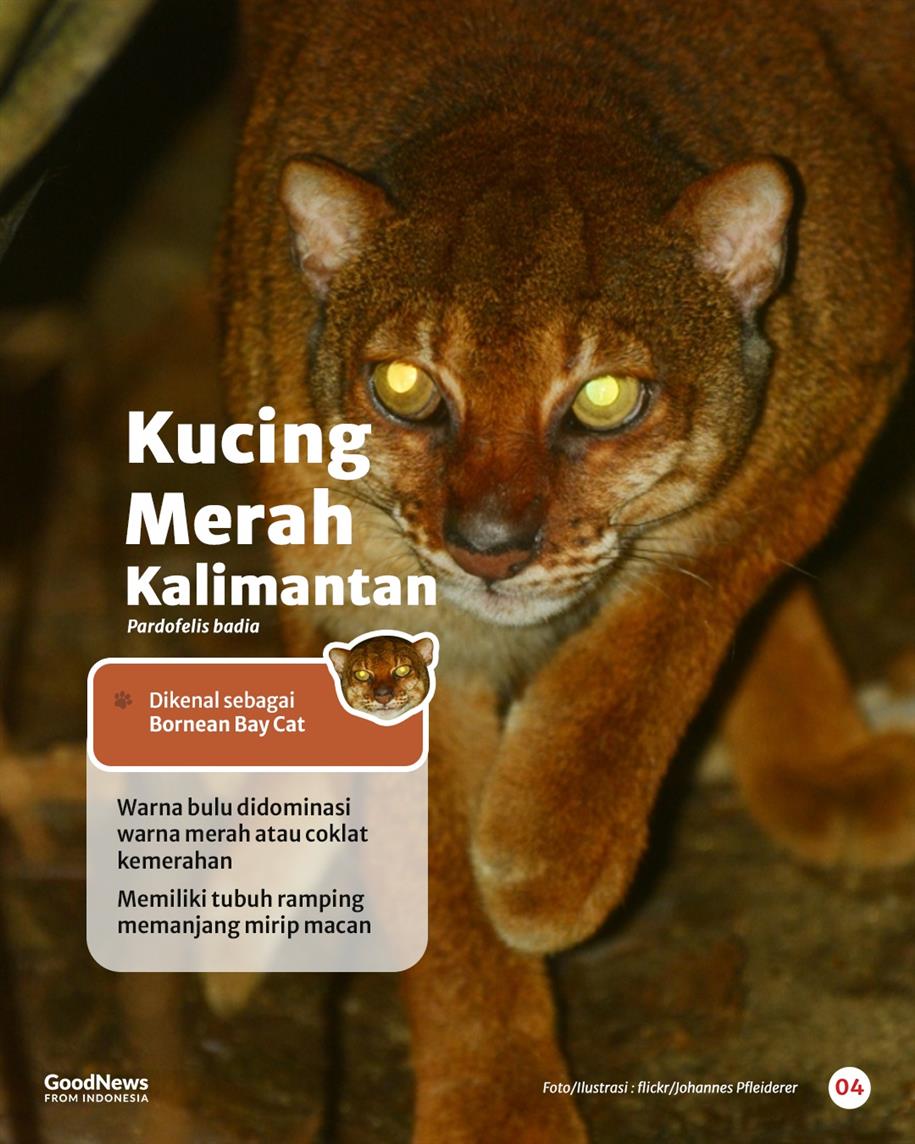 Kucing Merah Kalimantan
Pardofelis badia

Dikenal sebagai Bornean Bay Cat

Warna bulu didominasi warna merah atau coklat kemerahan

Memiliki tubuh ramping memanjang mirip macan

GoodNews FROM INDONESIA

Foto/Ilustrasi : flickr/Johannes Pfleiderer

04