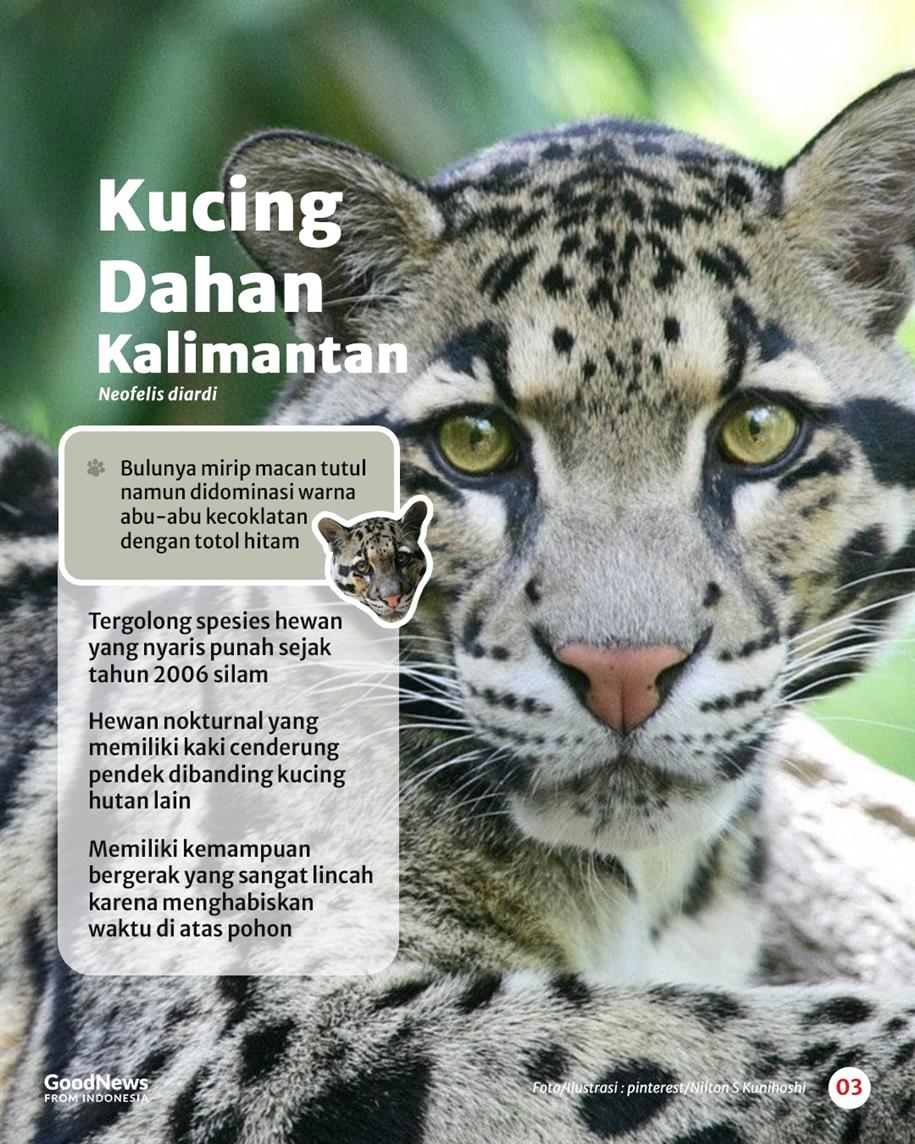 Kucing Dahan Kalimantan

Neofelis diardi

Bulunya mirip macan tutul namun didominasi warna abu-abu kecoklatan dengan totol hitam

Tergolong spesies hewan yang nyaris punah sejak tahun 2006 silam

Hewan nokturnal yang memiliki kaki cenderung pendek dibanding kucing hutan lain

Memiliki kemampuan bergerak yang sangat lincah karena menghabiskan waktu di atas pohon

GoodNews FROM INDONESIA

Foto/Ilustrasi : pinterest/Nilton S Kunihoshi

03