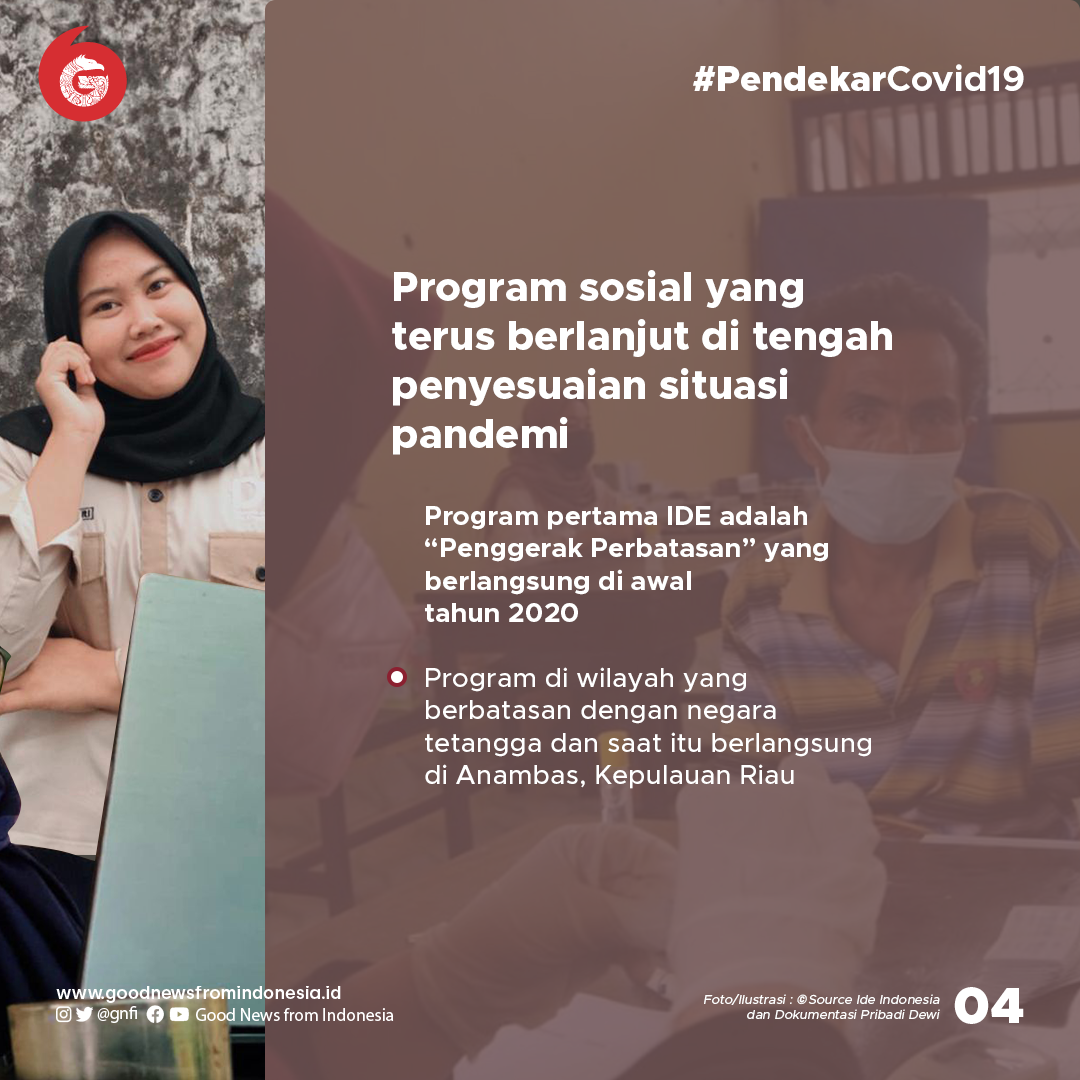 #PendekarCovid19

Program sosial yang terus berlanjut di tengah penyesuaian situasi pandemi

Program pertama IDE adalah “Penggerak Perbatasan” yang berlangsung di awal tahun 2020

Program di wilayah yang berbatasan dengan negara tetangga dan saat itu berlangsung di Anambas, Kepulauan Riau

www.goodnewsfromindonesia.id
@gnfi Good News from Indonesia

Foto/Ilustrasi : ©Source Ide Indonesia dan Dokumentasi Pribadi Dewi

04