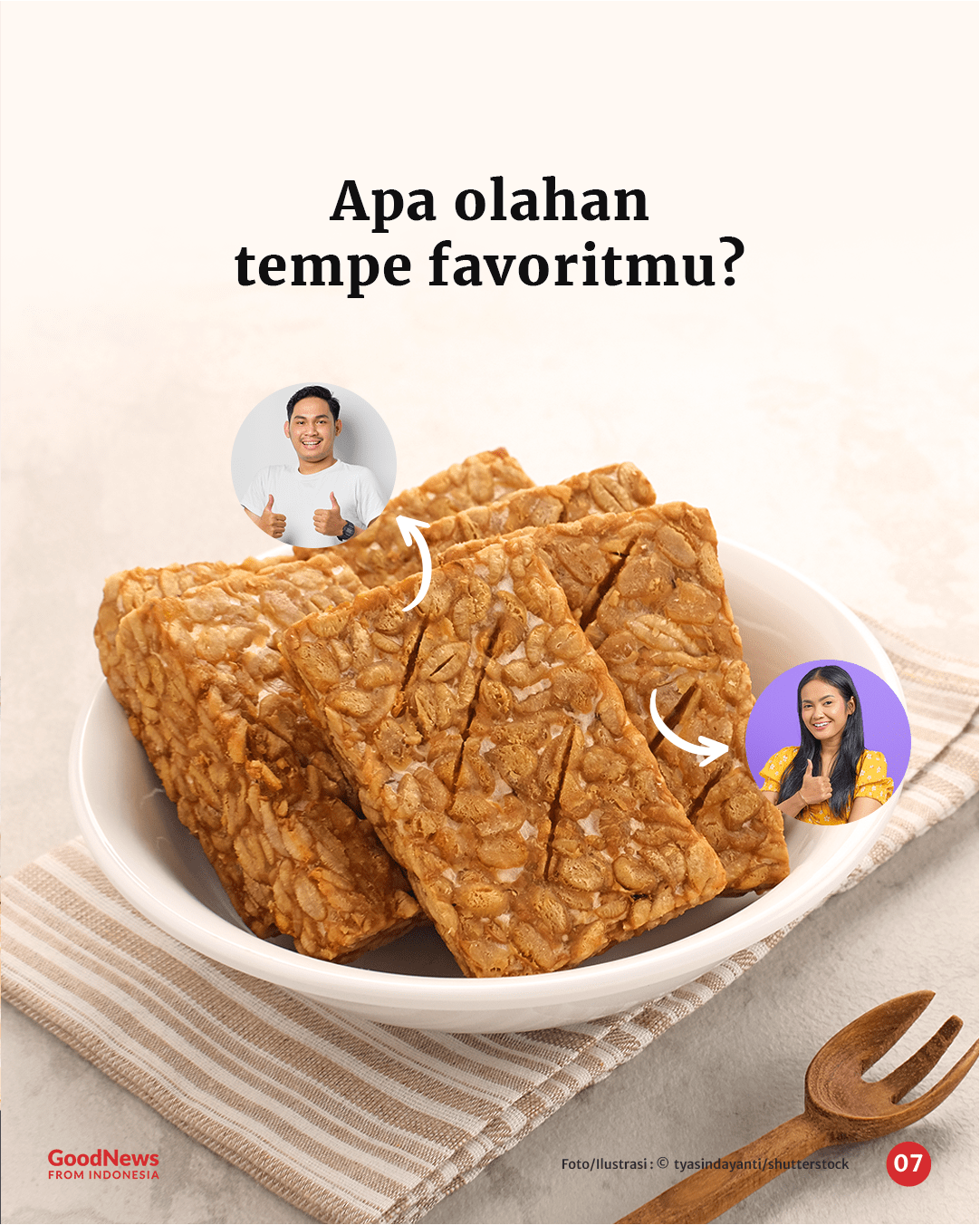 Apa olahan tempe favoritmu?

GoodNews
FROM INDONESIA

Foto/Ilustrasi : © tyasindayanti/shutterstock

07