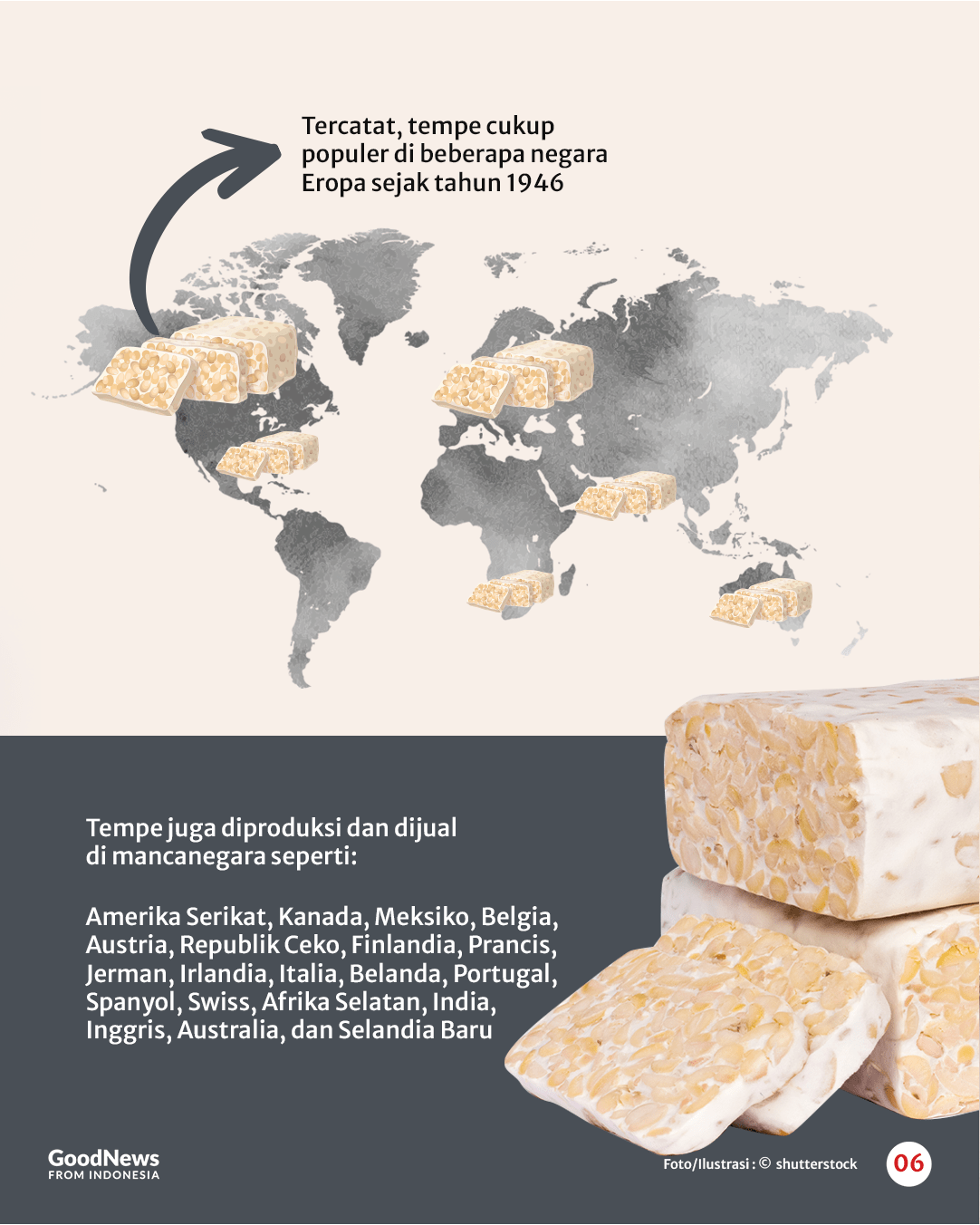 Tercatat, tempe cukup populer di beberapa negara Eropa sejak tahun 1946

Tempe juga diproduksi dan dijual di mancanegara seperti:

Amerika Serikat, Kanada, Meksiko, Belgia, Austria, Republik Ceko, Finlandia, Prancis, Jerman, Irlandia, Italia, Belanda, Portugal, Spanyol, Swiss, Afrika Selatan, India, Inggris, Australia, dan Selandia Baru

GoodNews FROM INDONESIA

Foto/Ilustrasi : © shutterstock

06