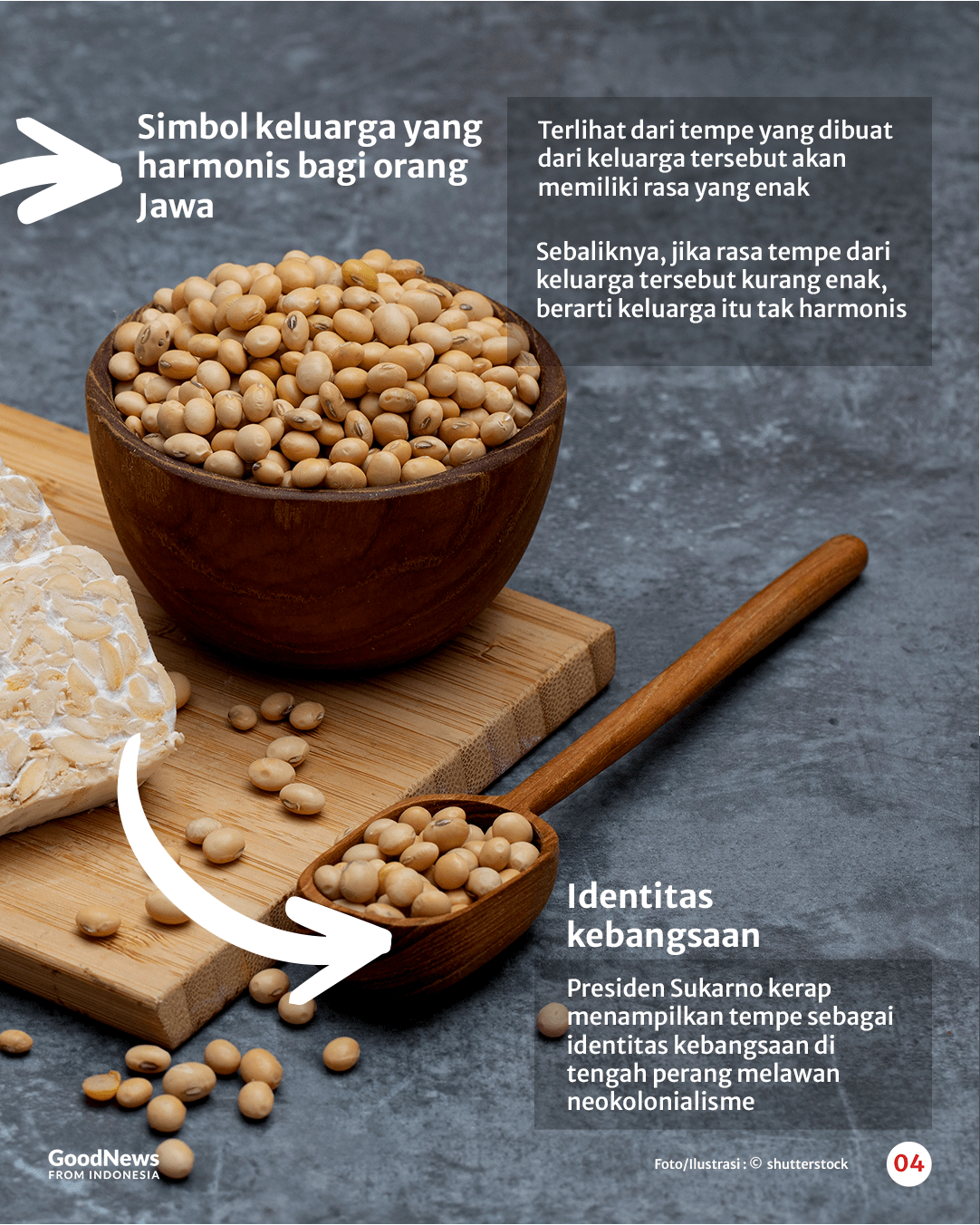 Simbol keluarga yang harmonis bagi orang Jawa

Terlihat dari tempe yang dibuat dari keluarga tersebut akan memiliki rasa yang enak

Sebaliknya, jika rasa tempe dari keluarga tersebut kurang enak, berarti keluarga itu tak harmonis

Identitas kebangsaan

Presiden Sukarno kerap menampilkan tempe sebagai identitas kebangsaan di tengah perang melawan neokolonialisme

GoodNews FROM INDONESIA

Foto/Ilustrasi : © shutterstock

04