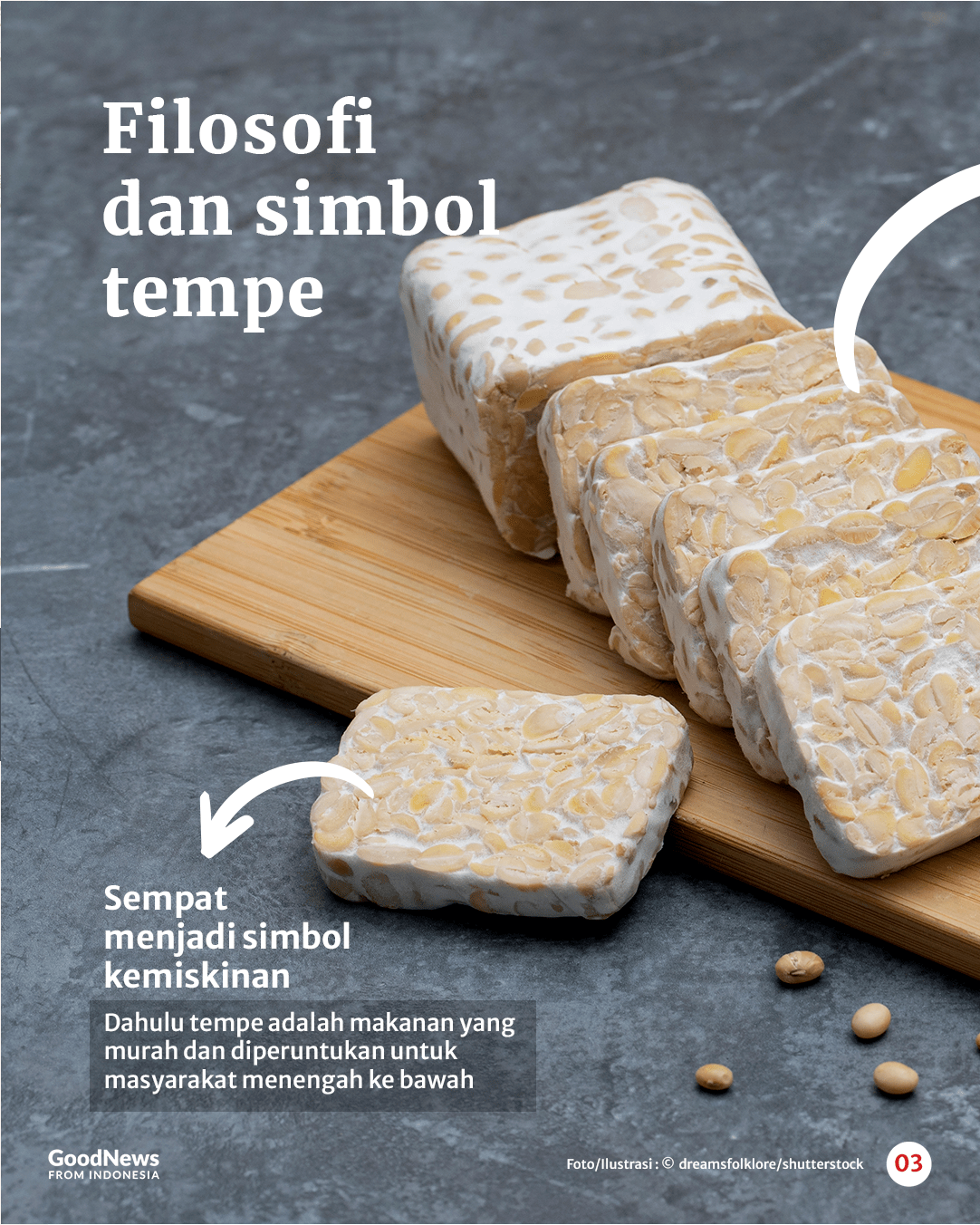 Filosofi dan simbol tempe

Sempat menjadi simbol kemiskinan

Dahulu tempe adalah makanan yang murah dan diperuntukan untuk masyarakat menengah ke bawah

GoodNews FROM INDONESIA

Foto/Ilustrasi : © dreamsfolklore/shutterstock

03