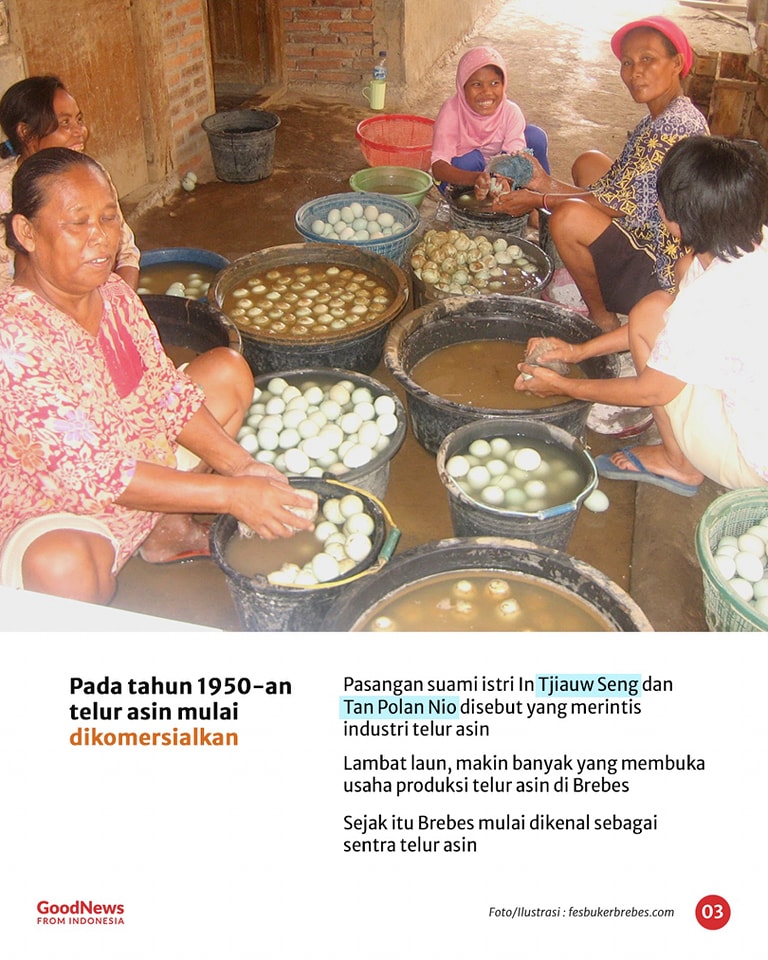 Pada tahun 1950-an telur asin mulai dikomersialkan

Pasangan suami istri In Tjiauw Seng dan Tan Polan Nio disebut yang merintis industri telur asin

Lambat laun, makin banyak yang membuka usaha produksi telur asin di Brebes

Sejak itu Brebes mulai dikenal sebagai sentra telur asin

GoodNews FROM INDONESIA

Foto/Ilustrasi : fesbukerbrebes.com

03