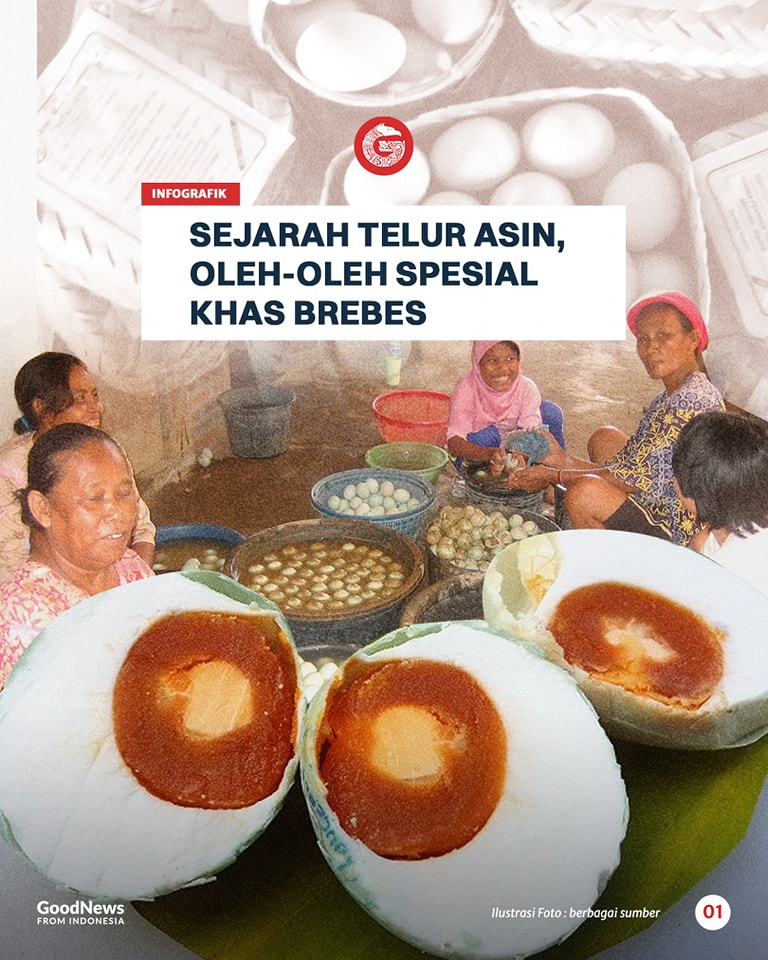 INFOGRAFIK

SEJARAH TELUR ASIN, OLEH-OLEH SPESIAL KHAS BREBES

GoodNews FROM INDONESIA

Ilustrasi Foto : berbagai sumber

01