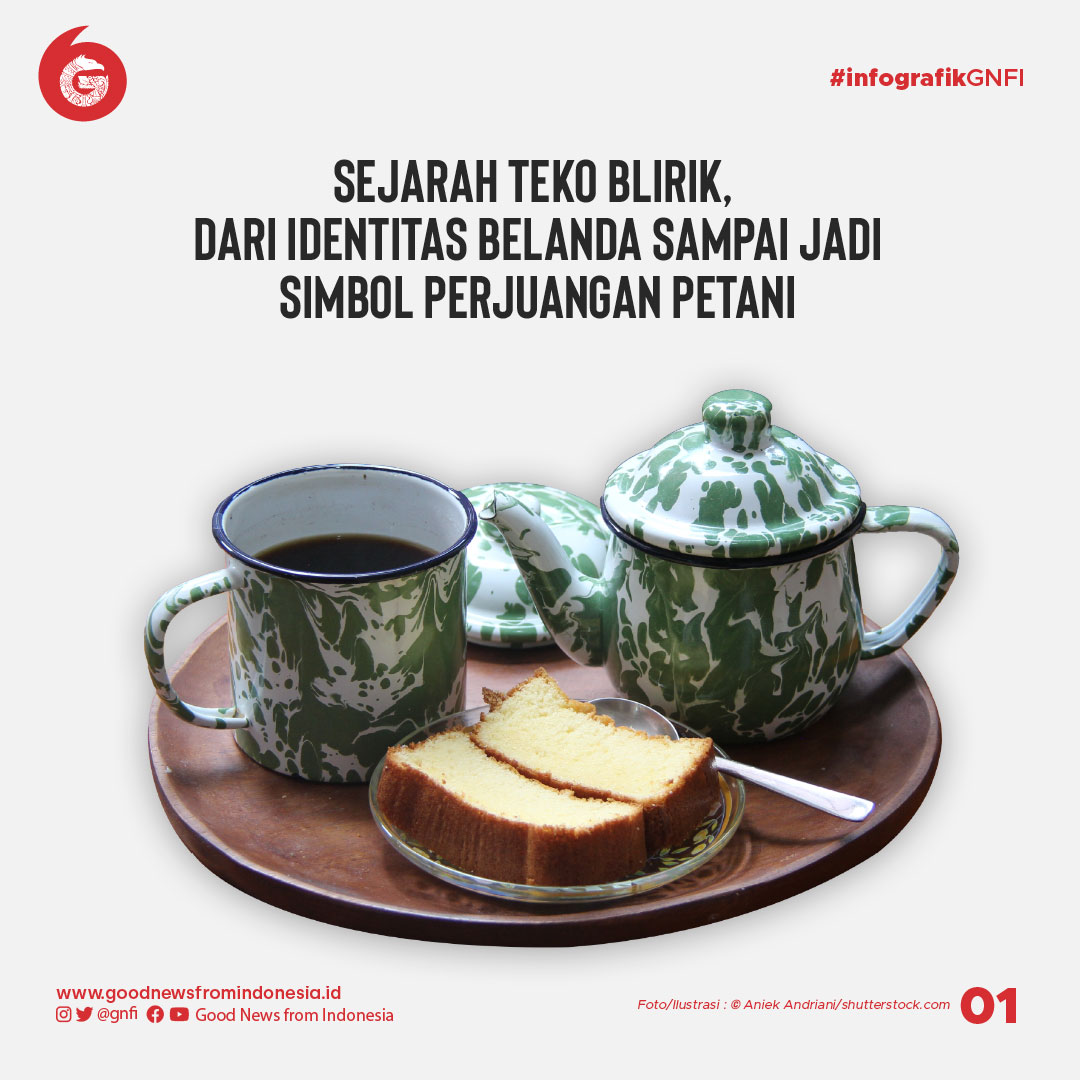 #infografikGNFI

SEJARAH TEKO BLIRIK, DARI IDENTITAS BELANDA SAMPAI JADI SIMBOL PERJUANGAN PETANI

www.goodnewsfromindonesia.id
@gnfi Good News from Indonesia

Foto/Ilustrasi : © Aniek Andriani/shutterstock.com

01