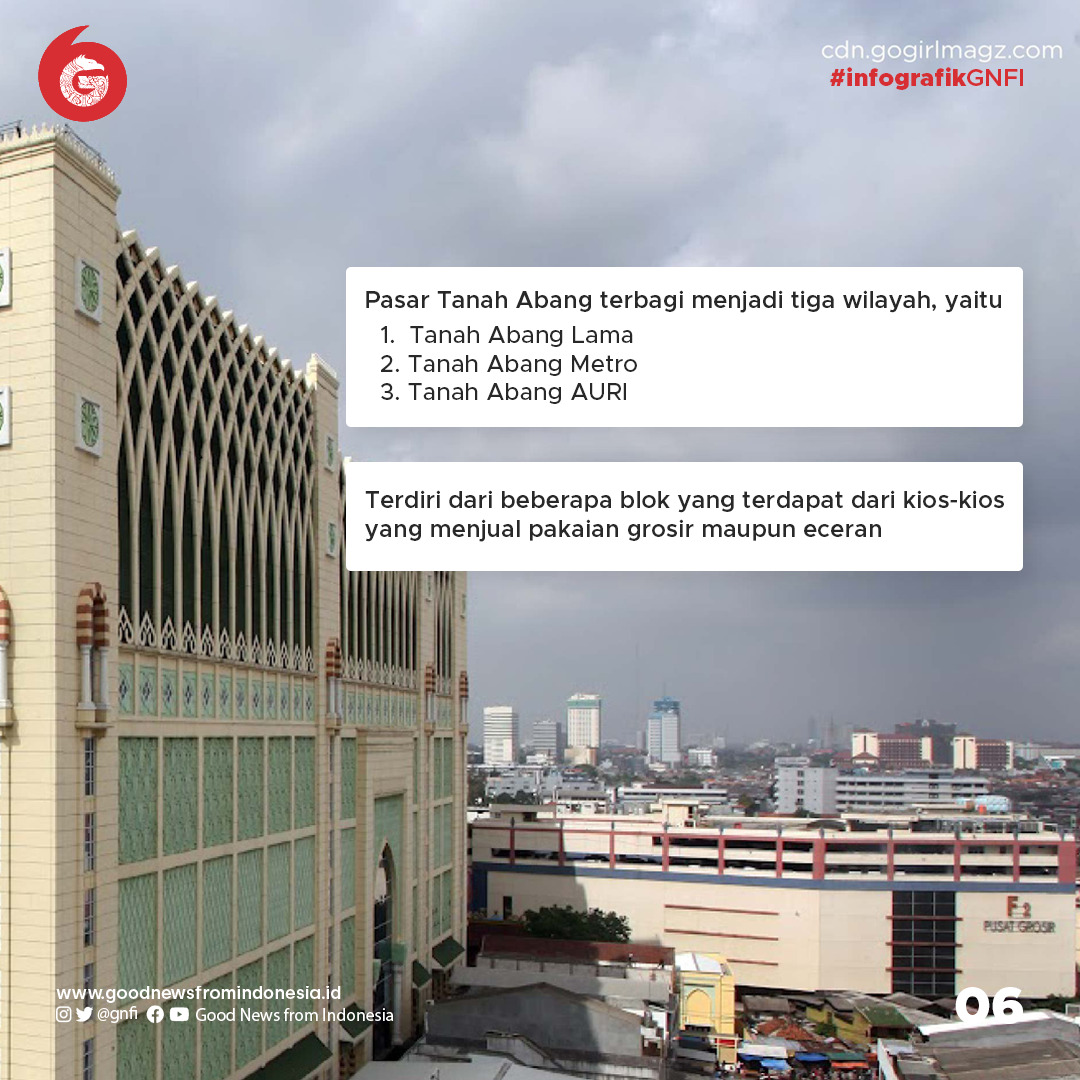 cdn.gogirlmagz.com
#infografikGNFI

Pasar Tanah Abang terbagi menjadi tiga wilayah, yaitu
1. Tanah Abang Lama
2. Tanah Abang Metro
3. Tanah Abang AURI

Terdiri dari beberapa blok yang terdapat dari kios-kios yang menjual pakaian grosir maupun eceran

F2
PUSAT GROSIR

www.goodnewsfromindonesia.id
@gnfi Good News from Indonesia

06