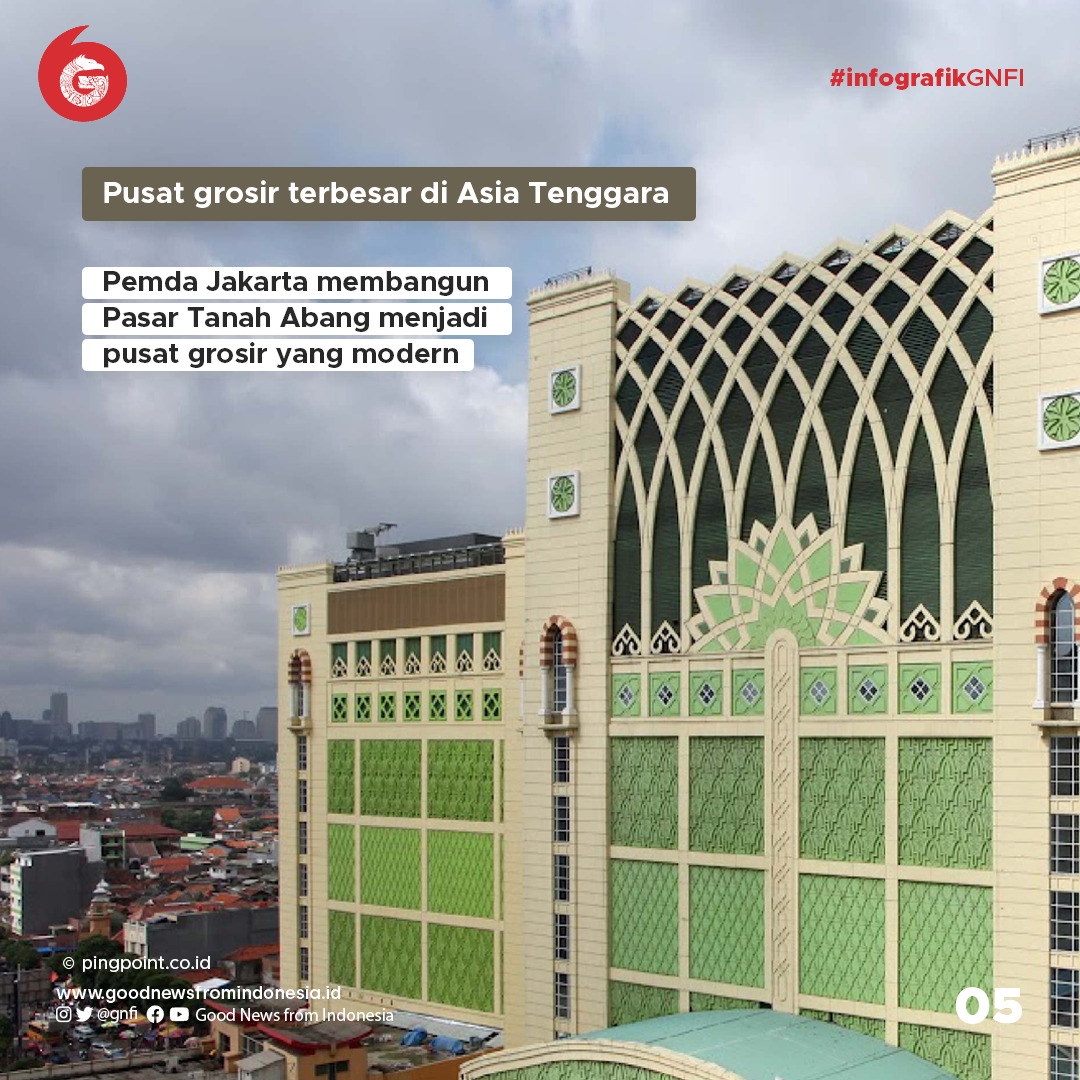 #infografikGNFI

Pusat grosir terbesar di Asia Tenggara

Pemda Jakarta membangun Pasar Tanah Abang menjadi pusat grosir yang modern

© pingpoint.co.id

www.goodnewsfromindonesia.id

@gnfi Good News from Indonesia

05