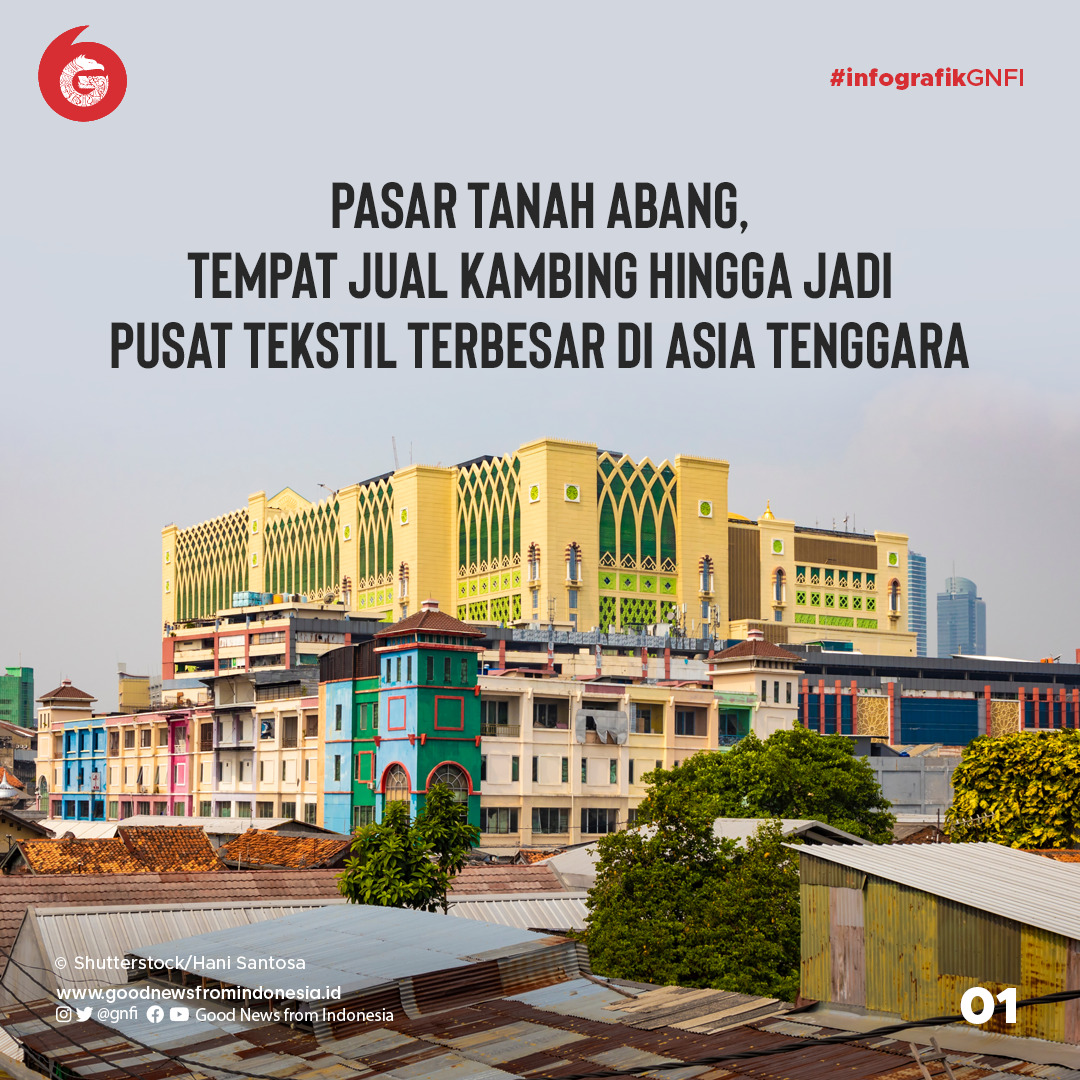 #infografikGNFI

PASAR TANAH ABANG, TEMPAT JUAL KAMBING HINGGA JADI PUSAT TEKSTIL TERBESAR DI ASIA TENGGARA

© Shutterstock/Hani Santosa
www.goodnewsfromindonesia.id
@gnfi Good News from Indonesia

01