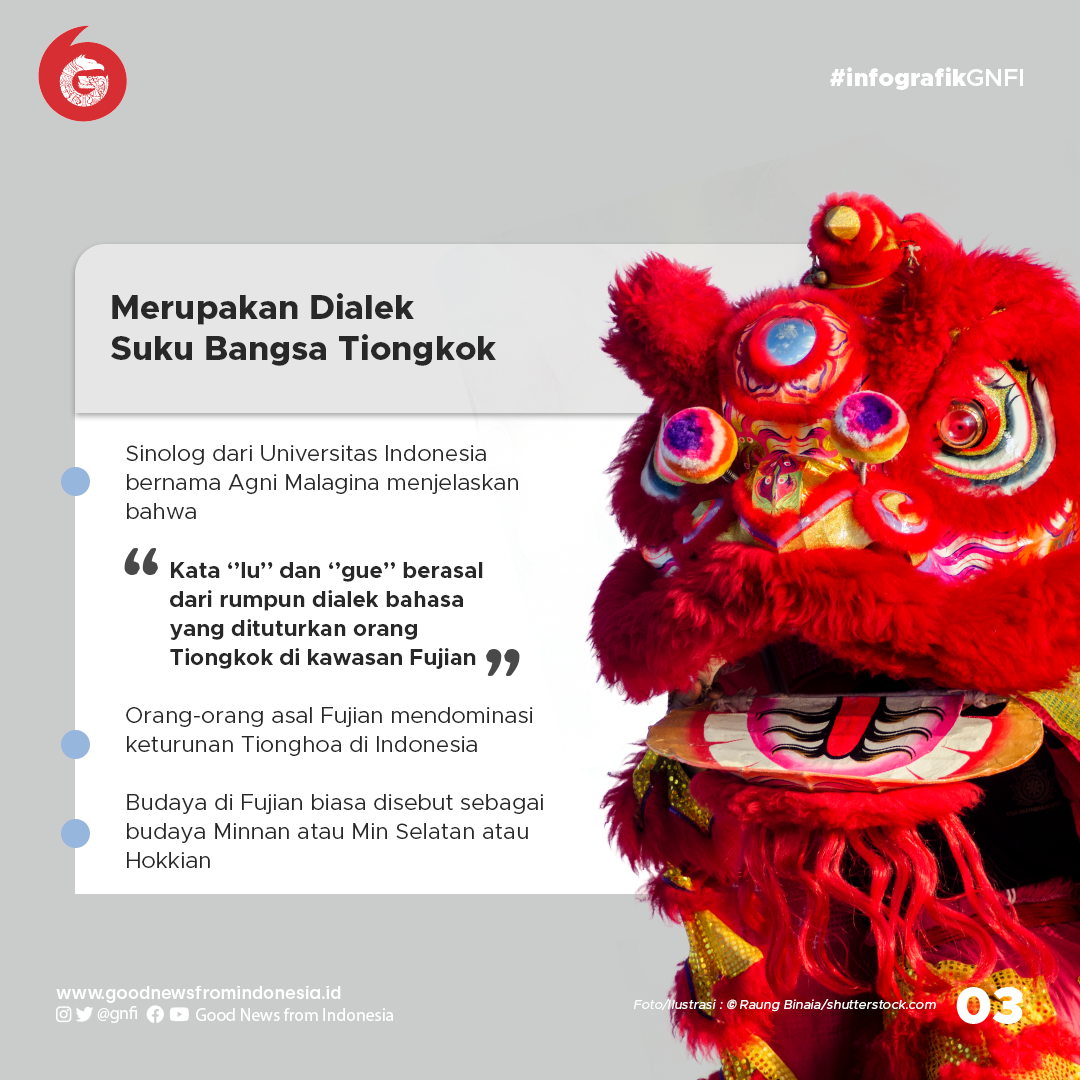 #infografikGNFI

Merupakan Dialek
Suku Bangsa Tiongkok

Sinolog dari Universitas Indonesia bernama Agni Malagina menjelaskan bahwa

“ Kata ‘’lu’’ dan ‘’gue’’ berasal dari rumpun dialek bahasa yang dituturkan orang Tiongkok di kawasan Fujian ”

Orang-orang asal Fujian mendominasi keturunan Tionghoa di Indonesia

Budaya di Fujian biasa disebut sebagai budaya Minnan atau Min Selatan atau Hokkian

www.goodnewsfromindonesia.id
@gnfi Good News from Indonesia

Foto/Ilustrasi : © Raung Binaia/shutterstock.com

03