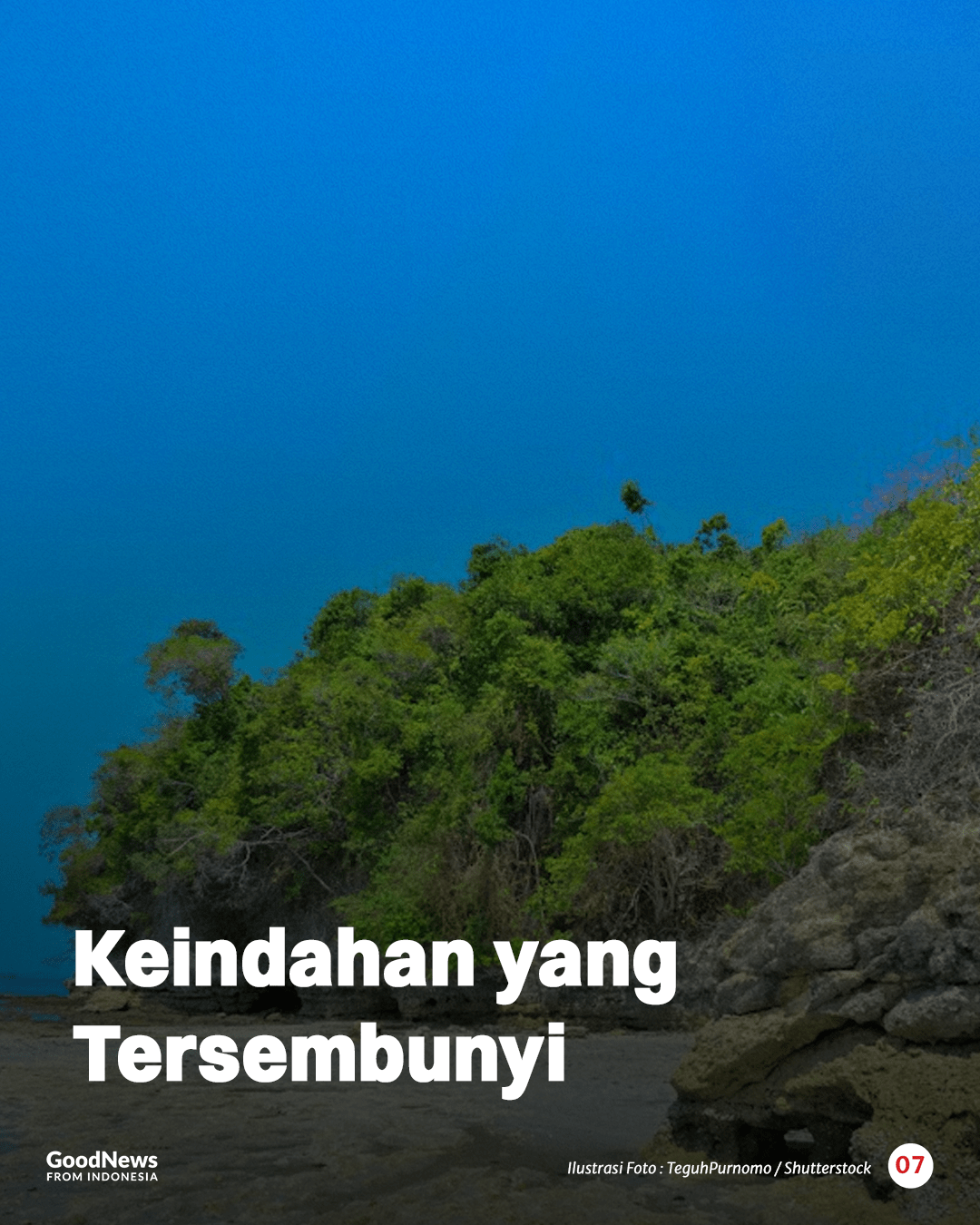 Keindahan yang Tersembunyi

GoodNews FROM INDONESIA

Ilustrasi Foto : TeguhPurnomo / Shutterstock

07