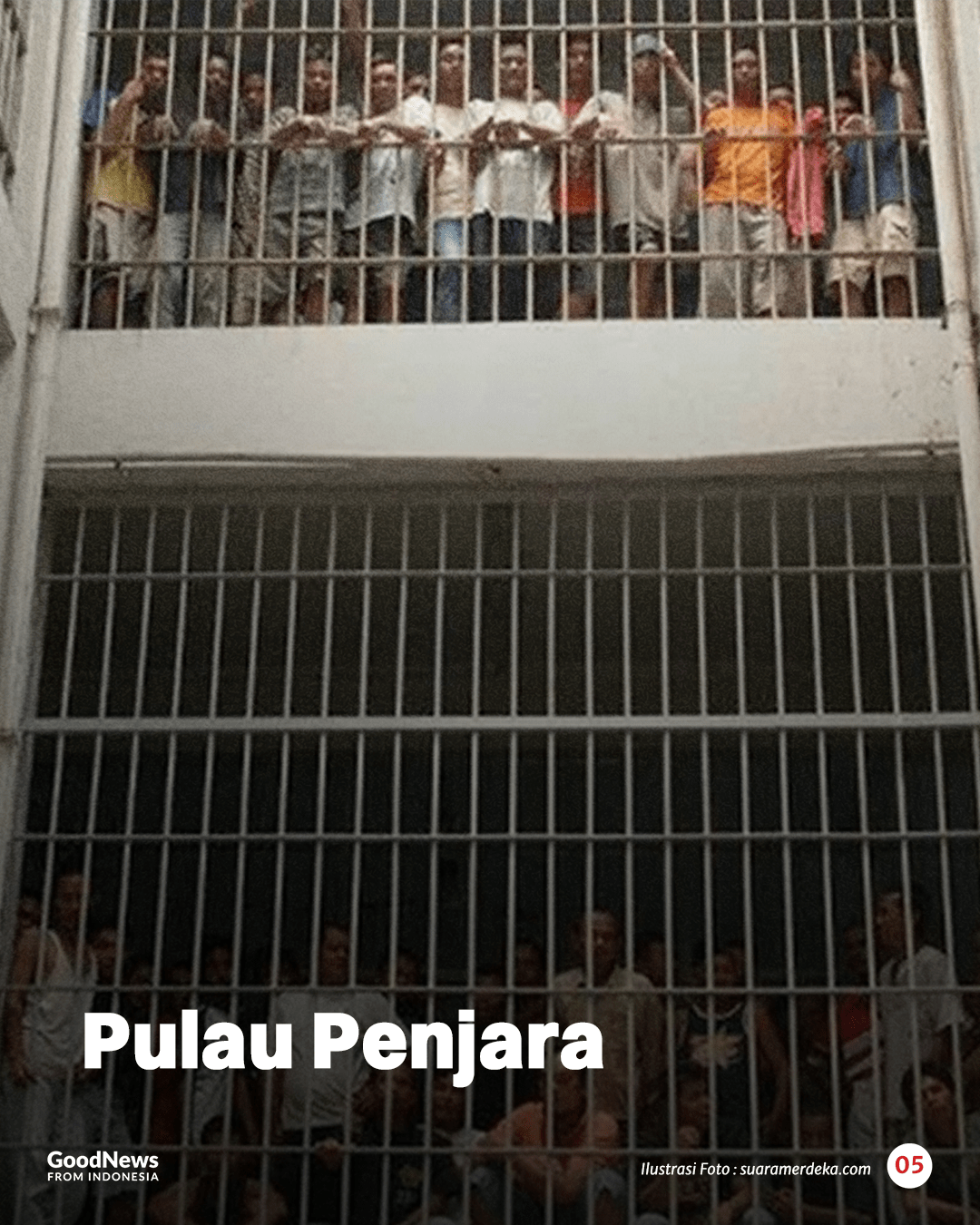 Pulau Penjara

GoodNews
FROM INDONESIA

Ilustrasi Foto : suaramerdeka.com

05