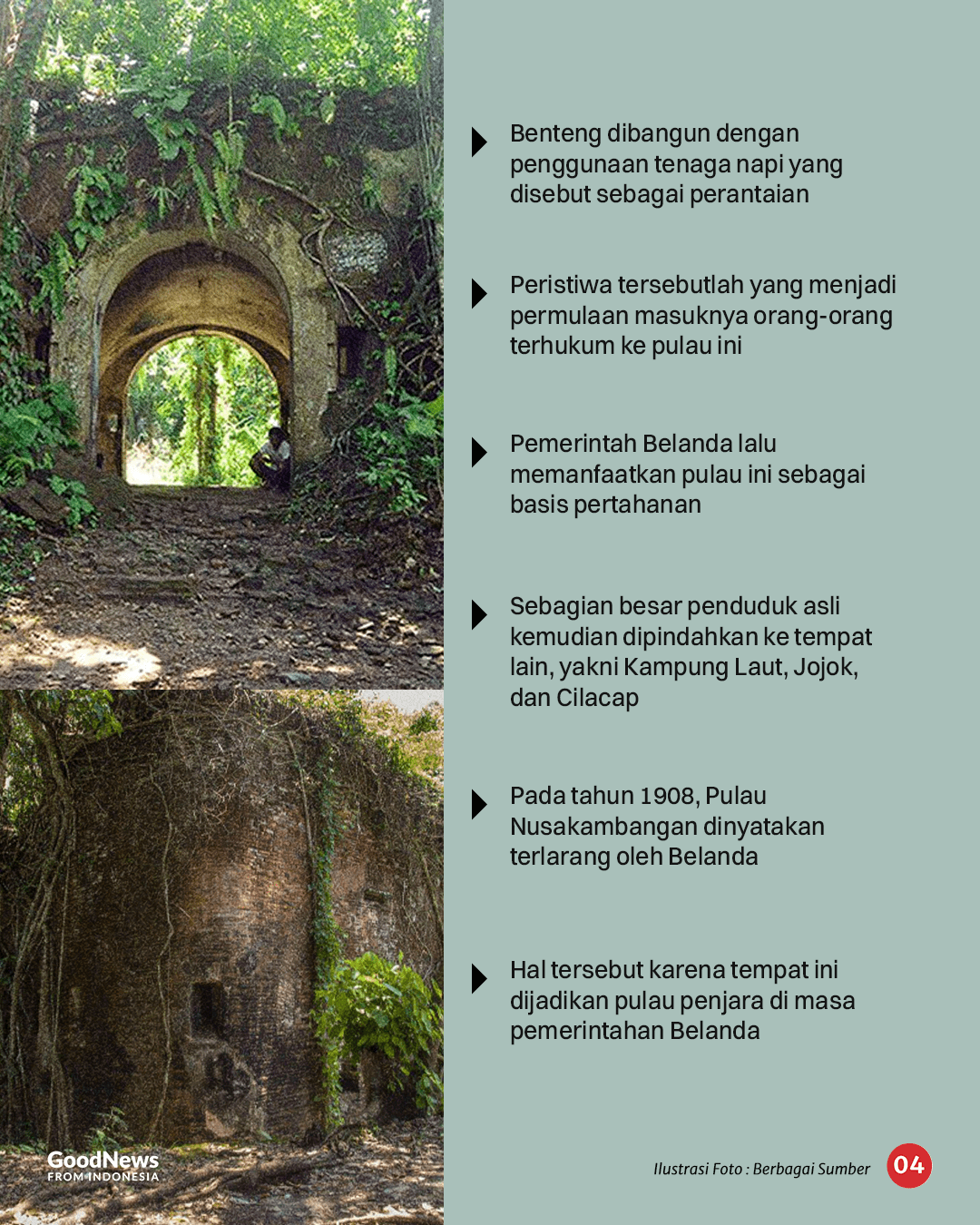 Benteng dibangun dengan penggunaan tenaga napi yang disebut sebagai perantaian

Peristiwa tersebutlah yang menjadi permulaan masuknya orang-orang terhukum ke pulau ini

Pemerintah Belanda lalu memanfaatkan pulau ini sebagai basis pertahanan

Sebagian besar penduduk asli kemudian dipindahkan ke tempat lain, yakni Kampung Laut, Jojok, dan Cilacap

Pada tahun 1908, Pulau Nusakambangan dinyatakan terlarang oleh Belanda

Hal tersebut karena tempat ini dijadikan pulau penjara di masa pemerintahan Belanda

GoodNews FROM INDONESIA

Ilustrasi Foto : Berbagai Sumber

04