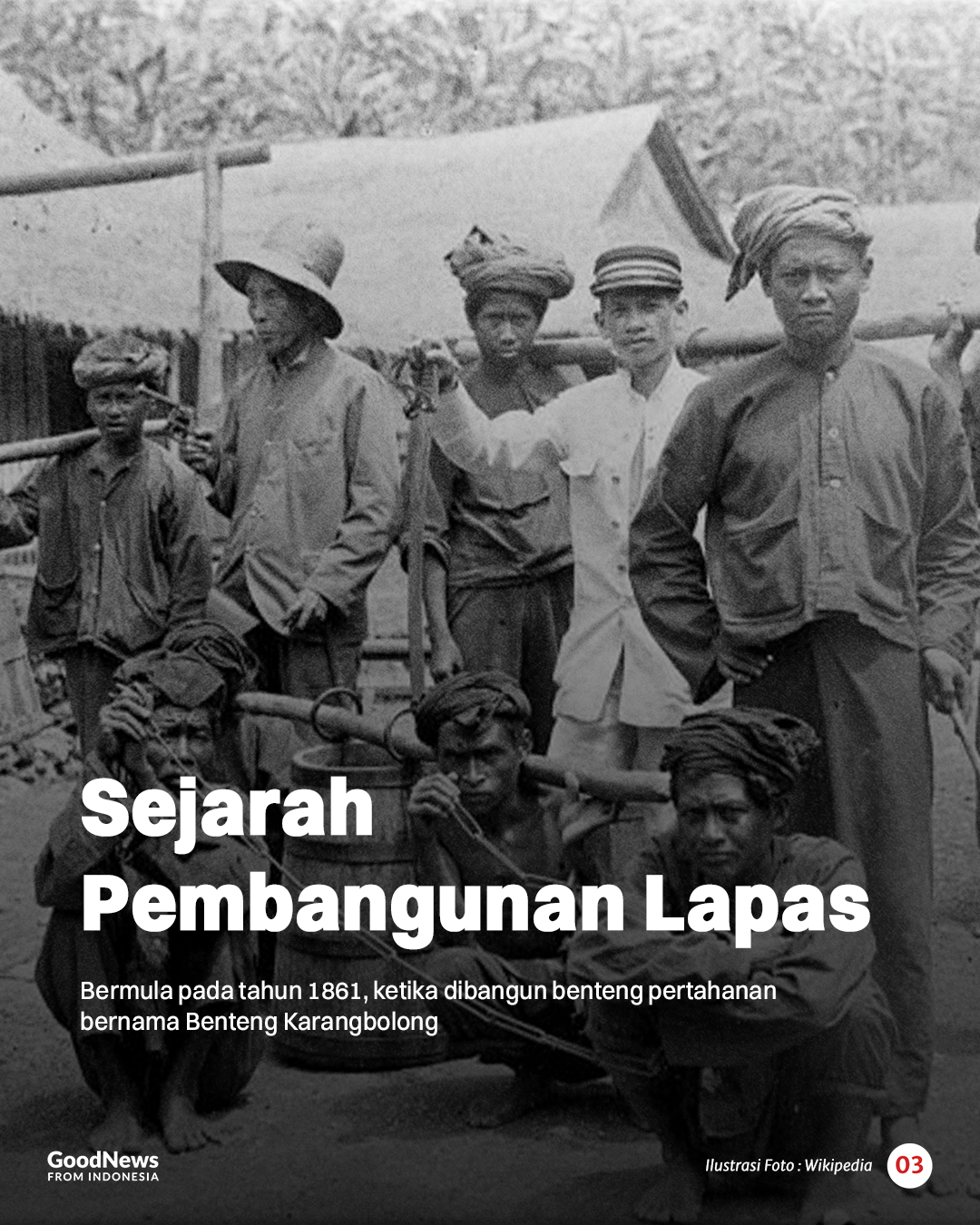 Sejarah Pembangunan Lapas

Bermula pada tahun 1861, ketika dibangun benteng pertahanan bernama Benteng Karangbolong

GoodNews FROM INDONESIA

Ilustrasi Foto : Wikipedia

03